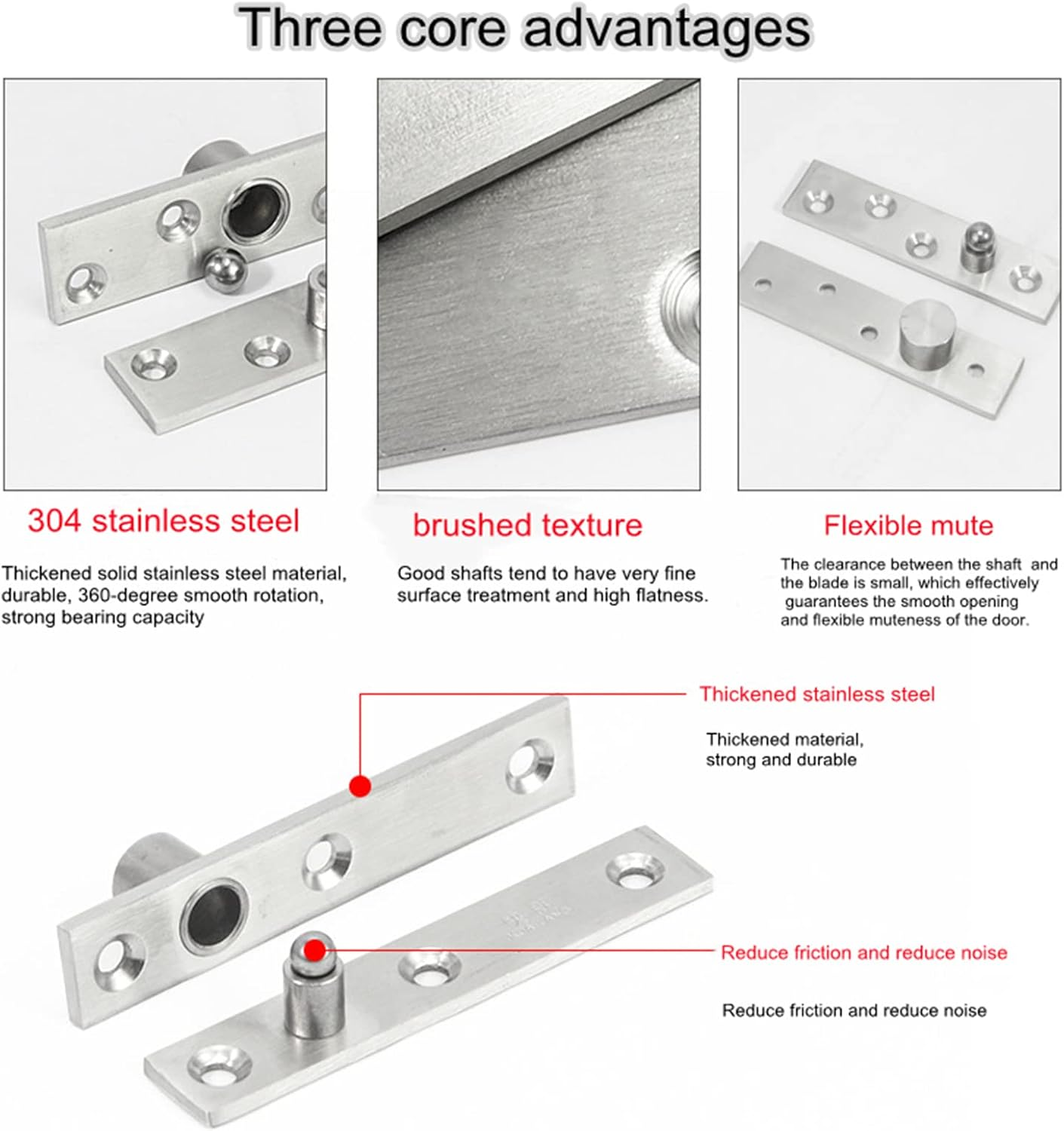 Three core advantages

304 stainless steel

Thickened solid stainless steel material, durable, 360-degree smooth rotation, strong bearing capacity

brushed texture

Good shafts tend to have very fine surface treatment and high flatness.

Flexible mute

The clearance between the shaft and the blade is small, which effectively guarantees the smooth opening and flexible muteness of the door.

Thickened stainless steel

Thickened material, strong and durable

Reduce friction and reduce noise

Reduce friction and reduce noise