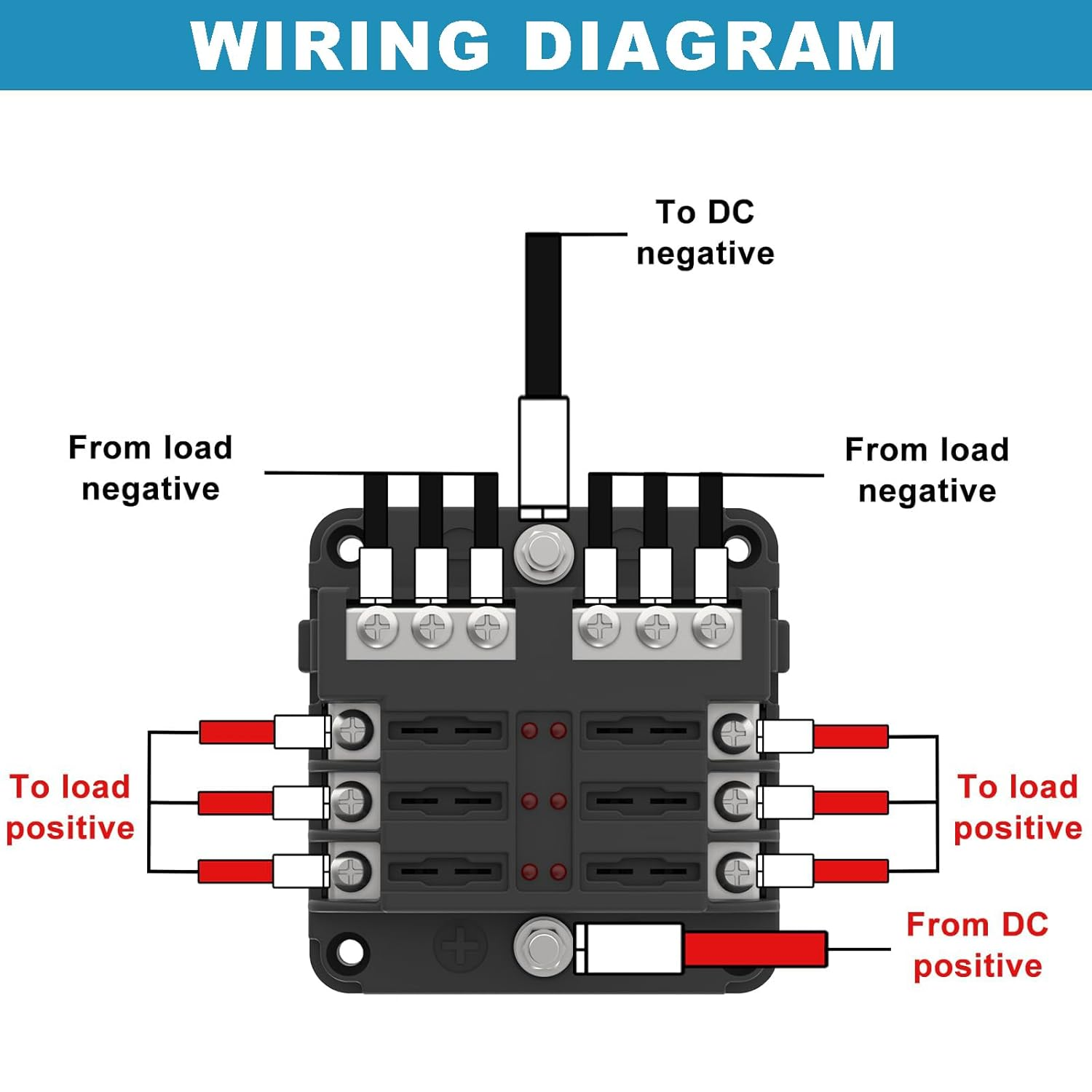 WIRING DIAGRAM

To DC negative

From load negative

From load negative

To load positive

To load positive

From DC positive