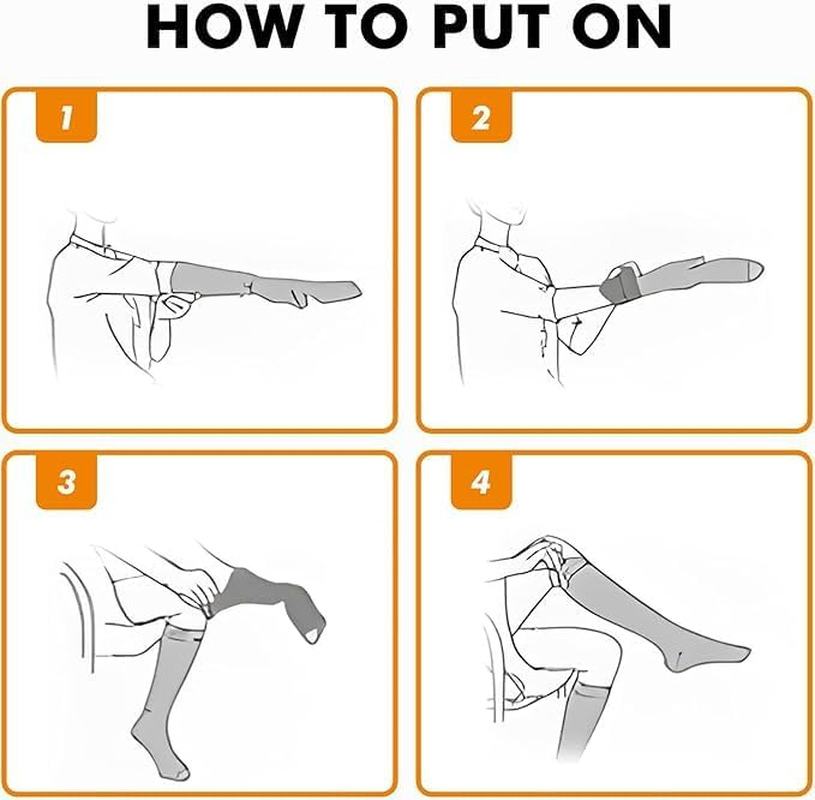 HOW TO PUT ON

1

2

3

4