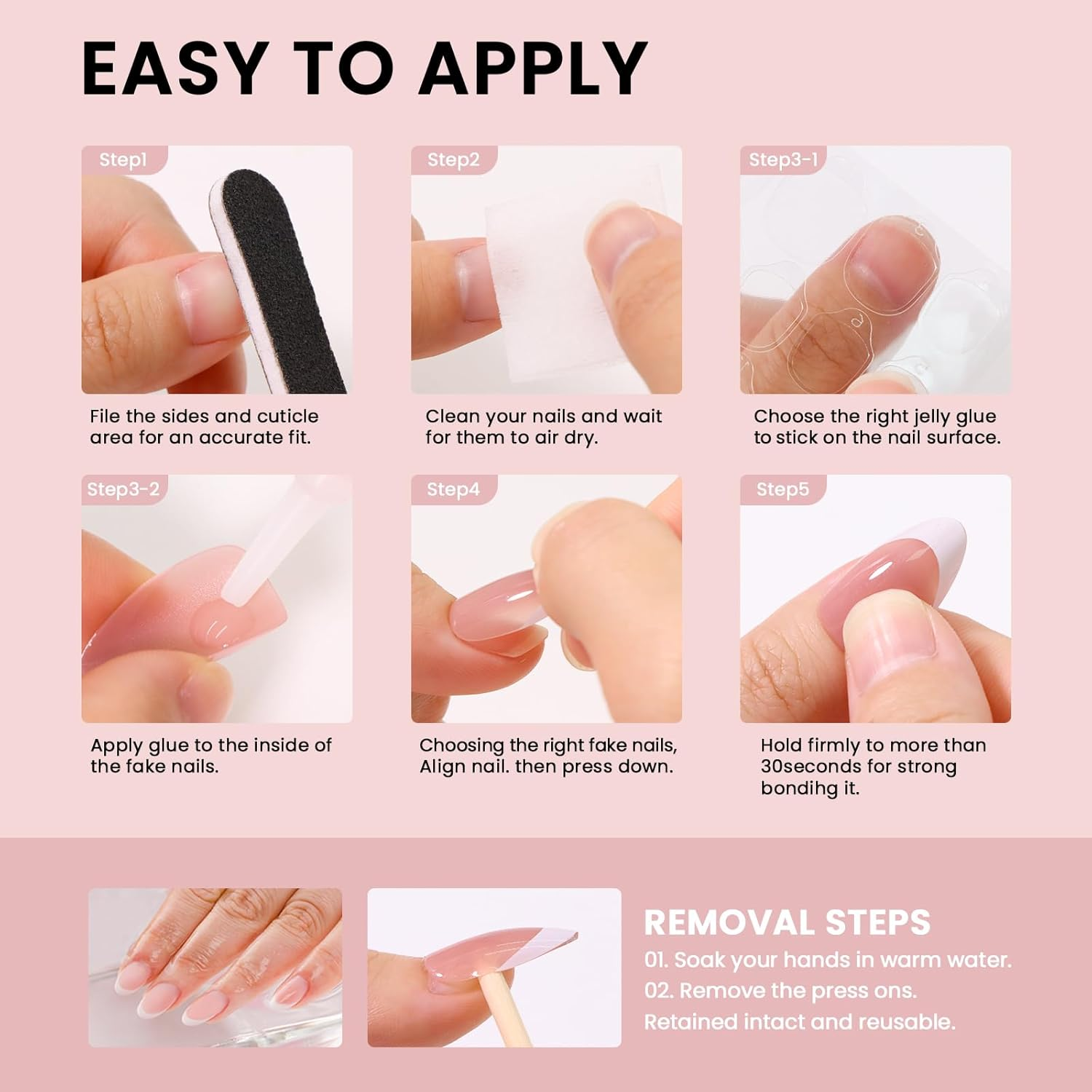 EASY TO APPLY

Step1

File the sides and cuticle area for an accurate fit.

Step2

Clean your nails and wait for them to air dry.

Step3-1

Choose the right jelly glue to stick on the nail surface.

Step3-2

Apply glue to the inside of the fake nails.

Step4

Choosing the right fake nails, Align nail. then press down.

Step5

Hold firmly to more than 30seconds for strong bondihg it.

REMOVAL STEPS

01. Soak your hands in warm water.

02. Remove the press ons. Retained intact and reusable.