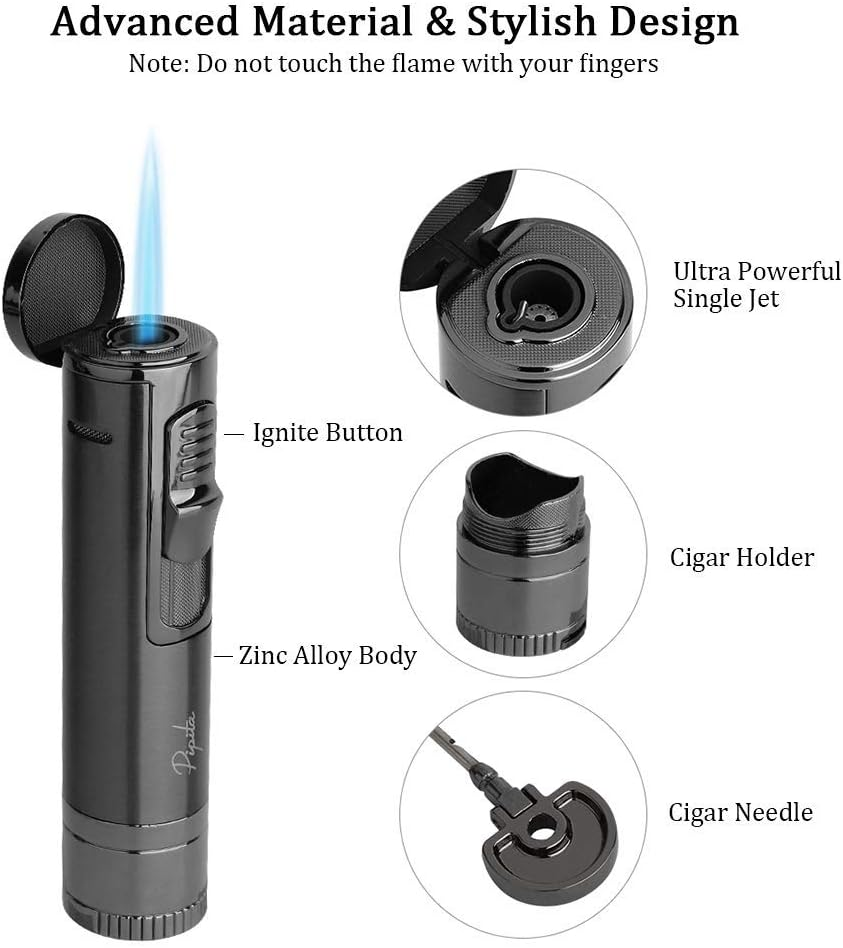 Advanced Material & Stylish Design
Note: Do not touch the flame with your fingers

— Ignite Button

— Zinc Alloy Body

Pipita

Ultra Powerful Single Jet

Cigar Holder

Cigar Needle