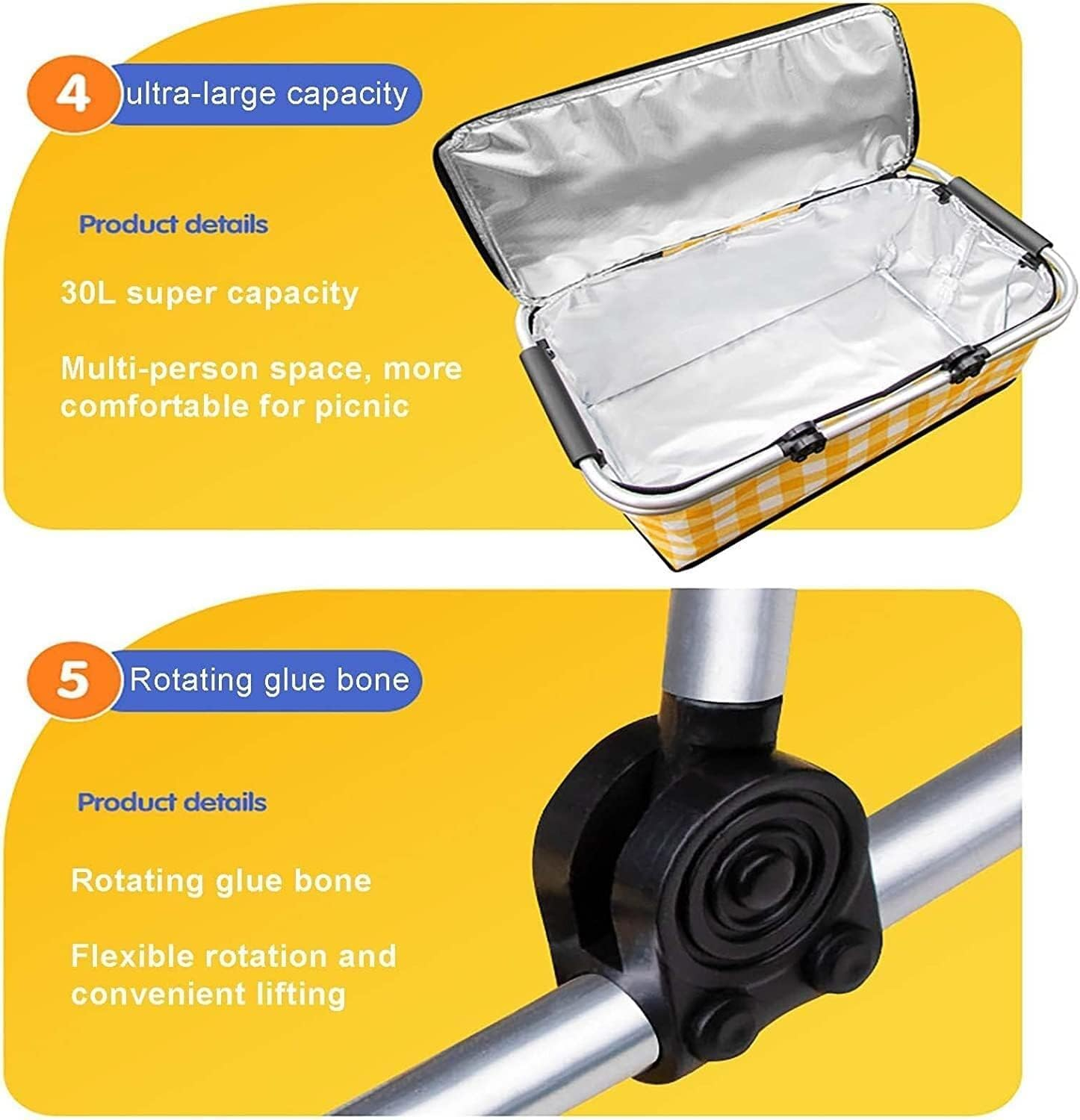 4 ultra-large capacity

Product details

30L super capacity

Multi-person space, more comfortable for picnic

5 Rotating glue bone

Product details

Rotating glue bone

Flexible rotation and convenient lifting