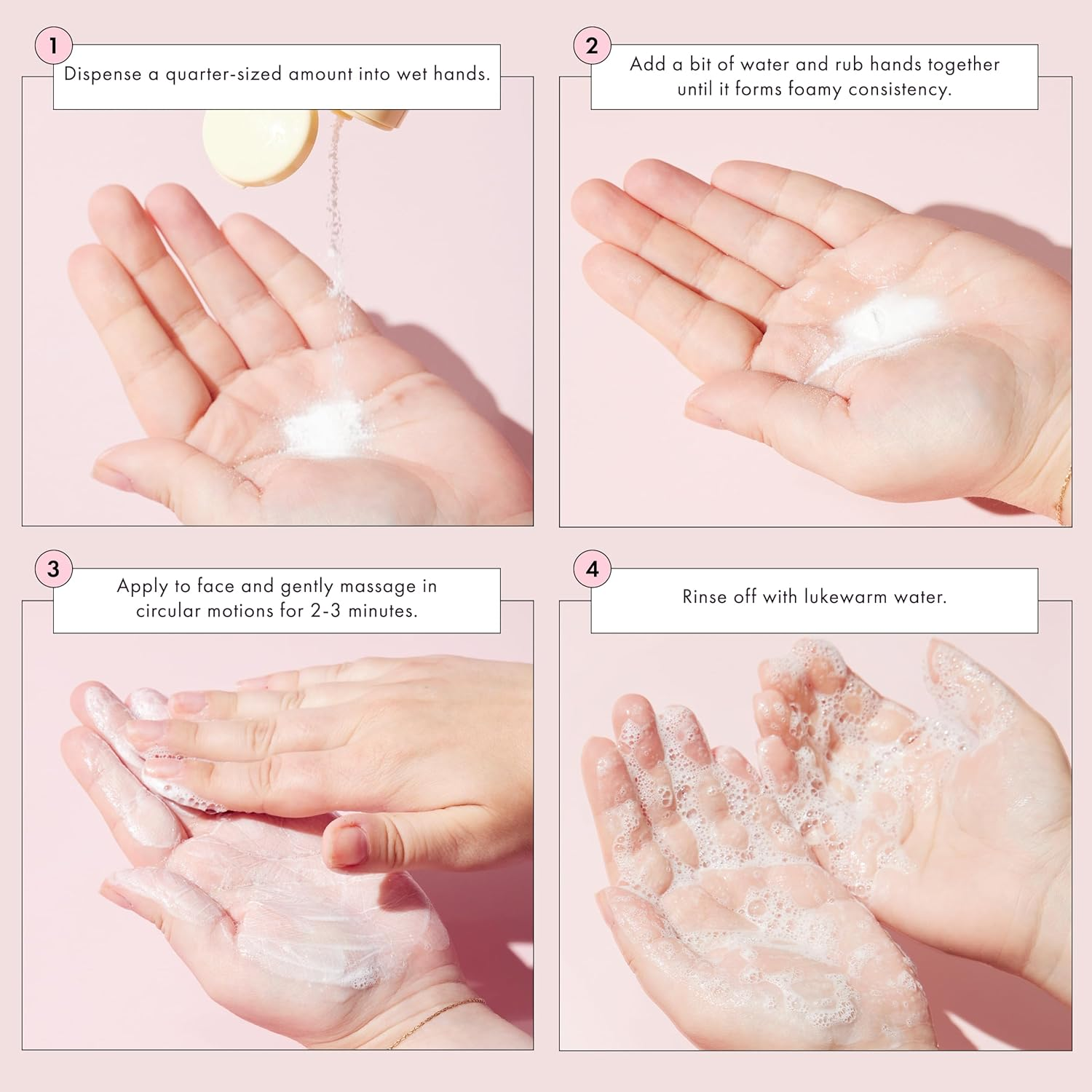 1
Dispense a quarter-sized amount into wet hands.

2
Add a bit of water and rub hands together until it forms foamy consistency.

3
Apply to face and gently massage in circular motions for 2-3 minutes.

4
Rinse off with lukewarm water.