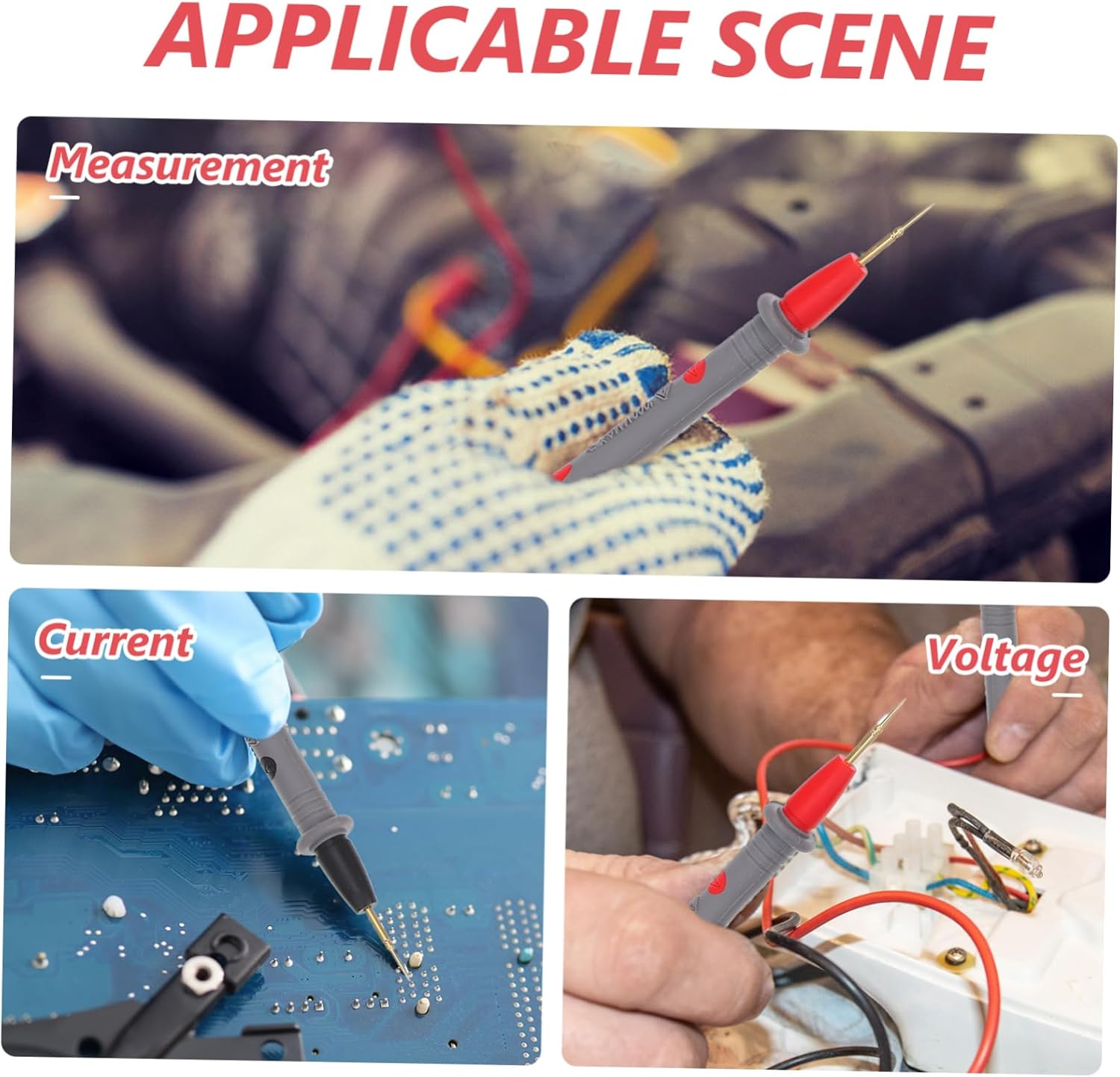 APPLICABLE SCENE

Measurement

Current

Voltage