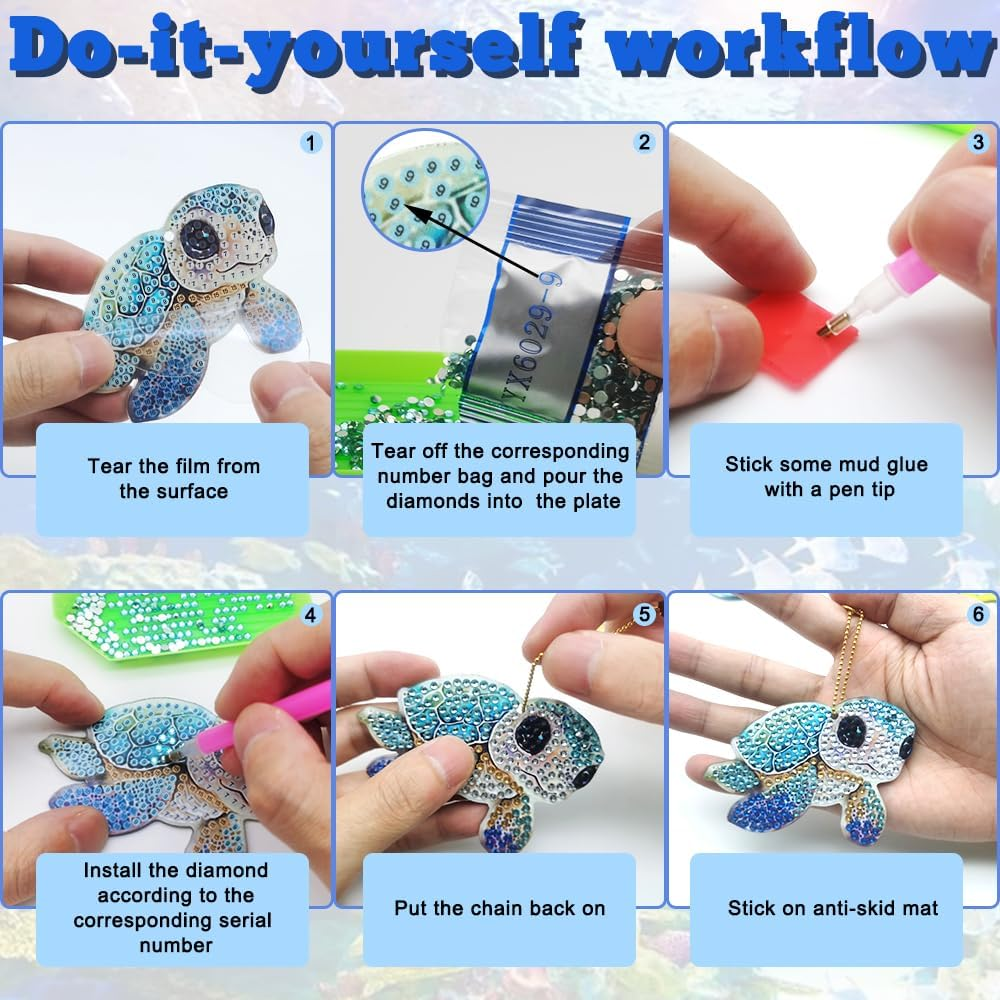 Do-it-yourself workflow

1

Tear the film from the surface

2

YX6029-9

Tear off the corresponding number bag and pour the diamonds into the plate

3

Stick some mud glue with a pen tip

4

Install the diamond according to the corresponding serial number

5

Put the chain back on

6

Stick on anti-skid mat