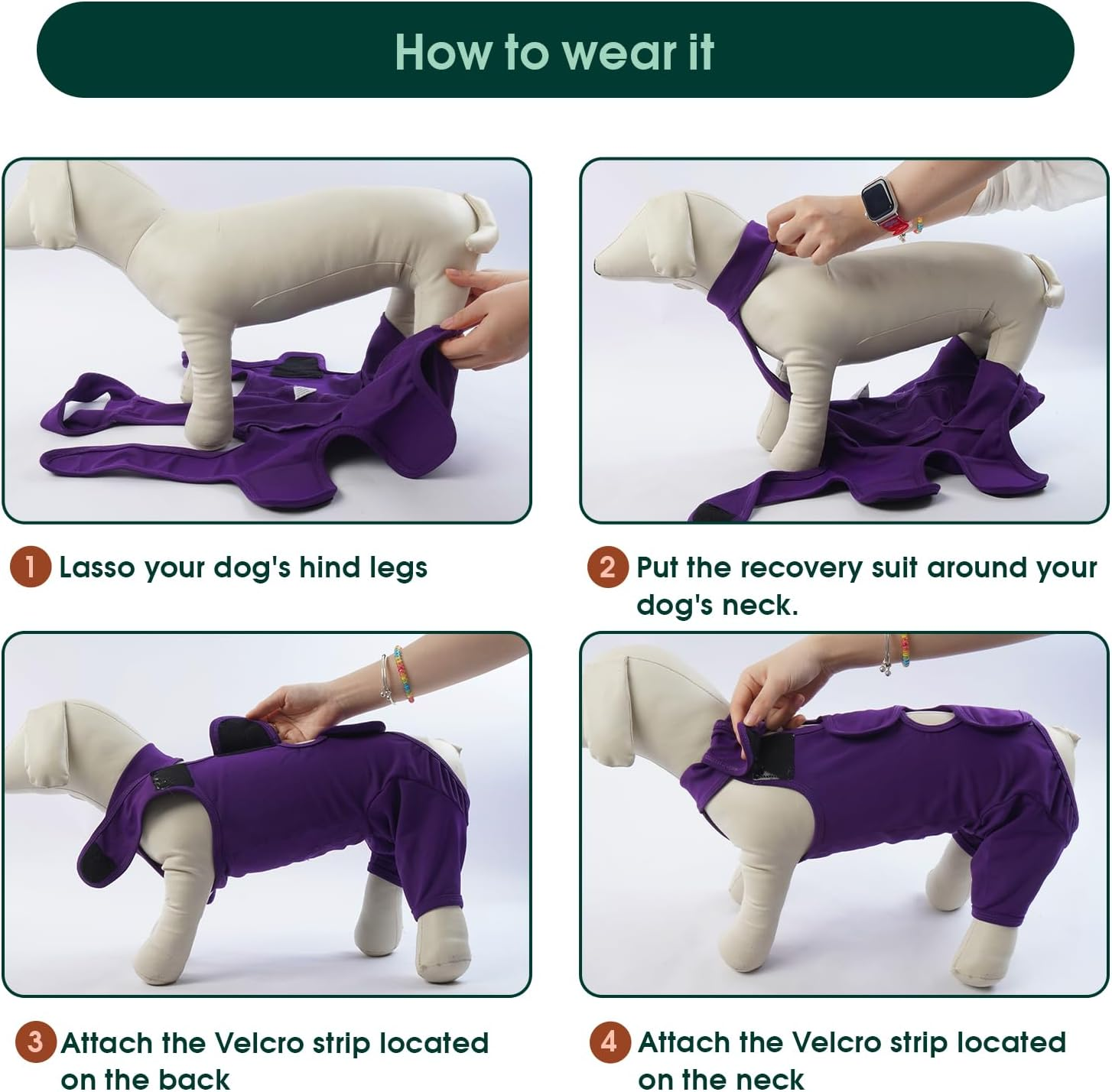 How to wear it

1 Lasso your dog's hind legs

2 Put the recovery suit around your dog's neck.

3 Attach the Velcro strip located on the back

4 Attach the Velcro strip located on the neck