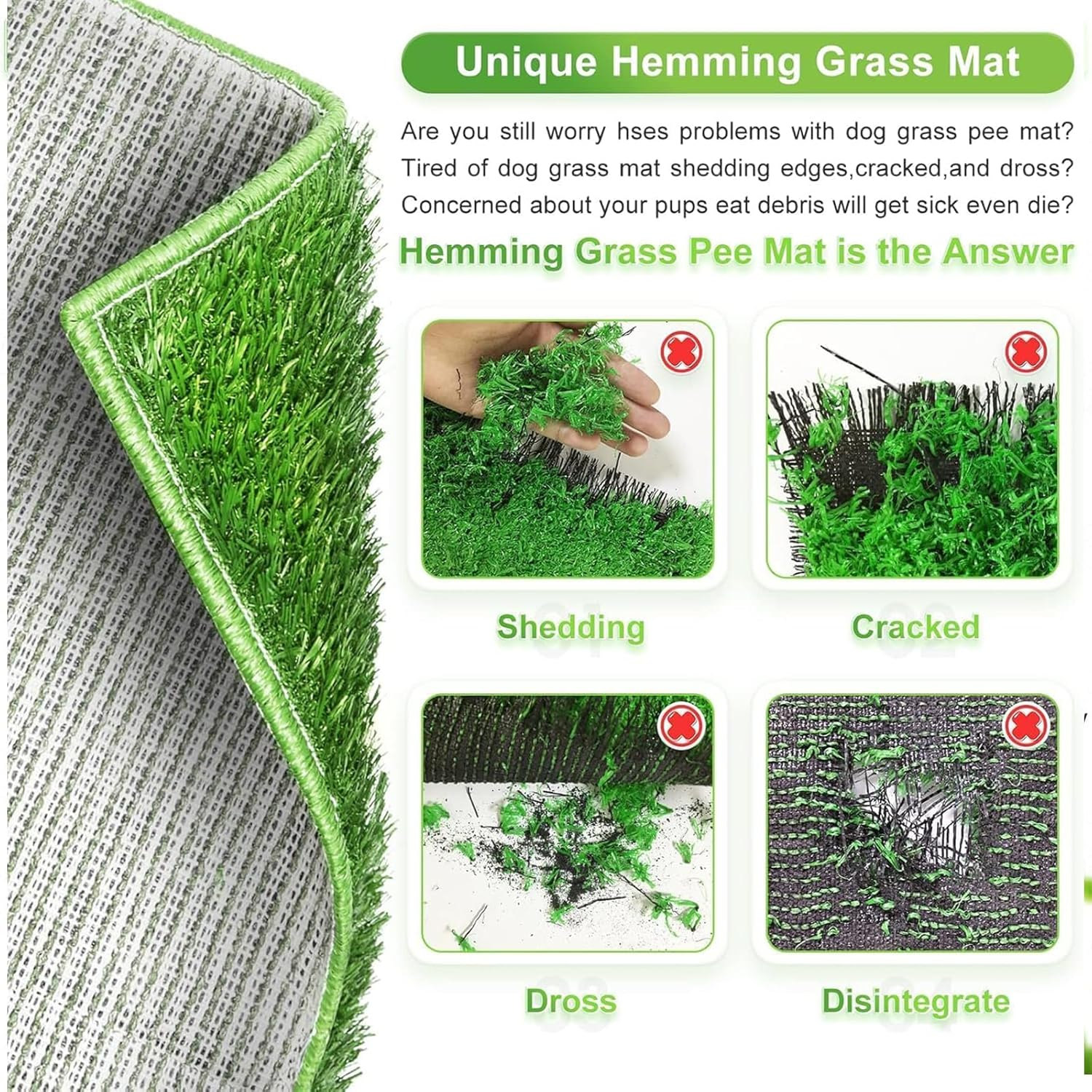 Unique Hemming Grass Mat

Are you still worry hses problems with dog grass pee mat? Tired of dog grass mat shedding edges,cracked,and dross? Concerned about your pups eat debris will get sick even die?

Hemming Grass Pee Mat is the Answer

01
Shedding

02
Cracked

03
Dross

04
Disintegrate