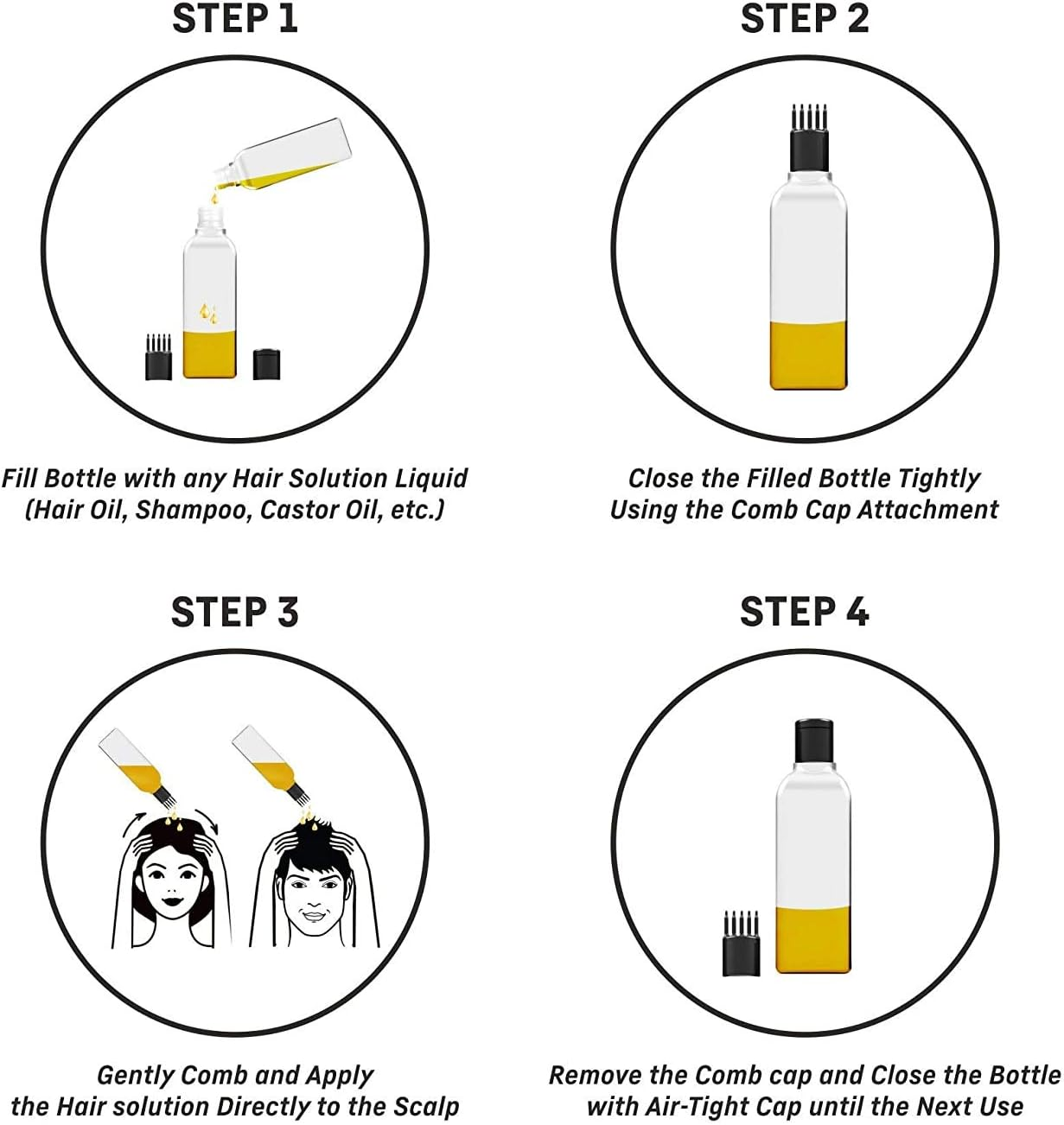 STEP 1

Fill Bottle with any Hair Solution Liquid (Hair Oil, Shampoo, Castor Oil, etc.)

STEP 2

Close the Filled Bottle Tightly Using the Comb Cap Attachment

STEP 3

Gently Comb and Apply the Hair solution Directly to the Scalp

STEP 4

Remove the Comb cap and Close the Bottle with Air-Tight Cap until the Next Use