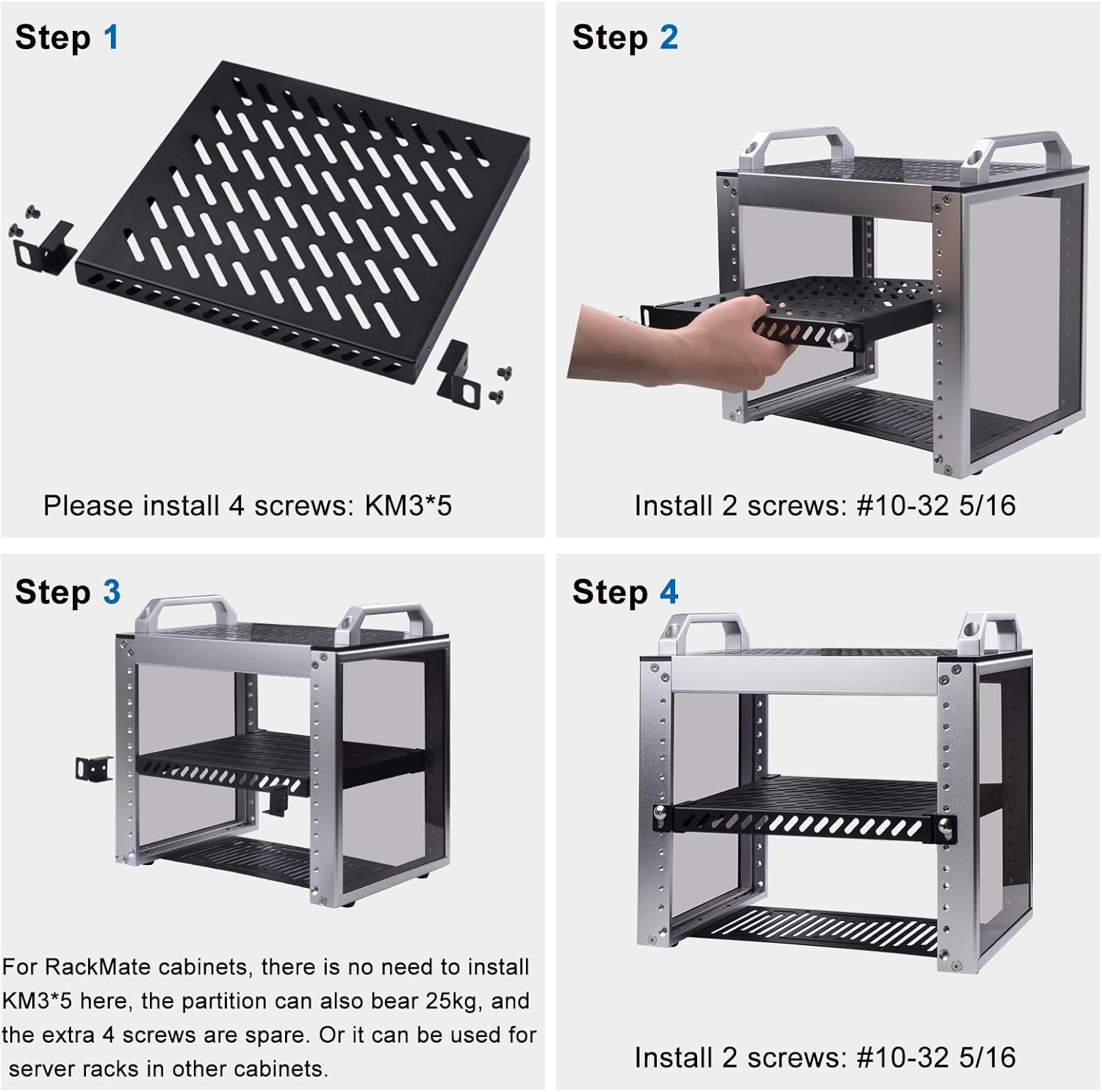 Step 1

Please install 4 screws: KM3*5

Step 2

Install 2 screws: #10-32 5/16

Step 3

For RackMate cabinets, there is no need to install KM3*5 here, the partition can also bear 25kg, and the extra 4 screws are spare. Or it can be used for server racks in other cabinets.

Step 4

Install 2 screws: #10-32 5/16