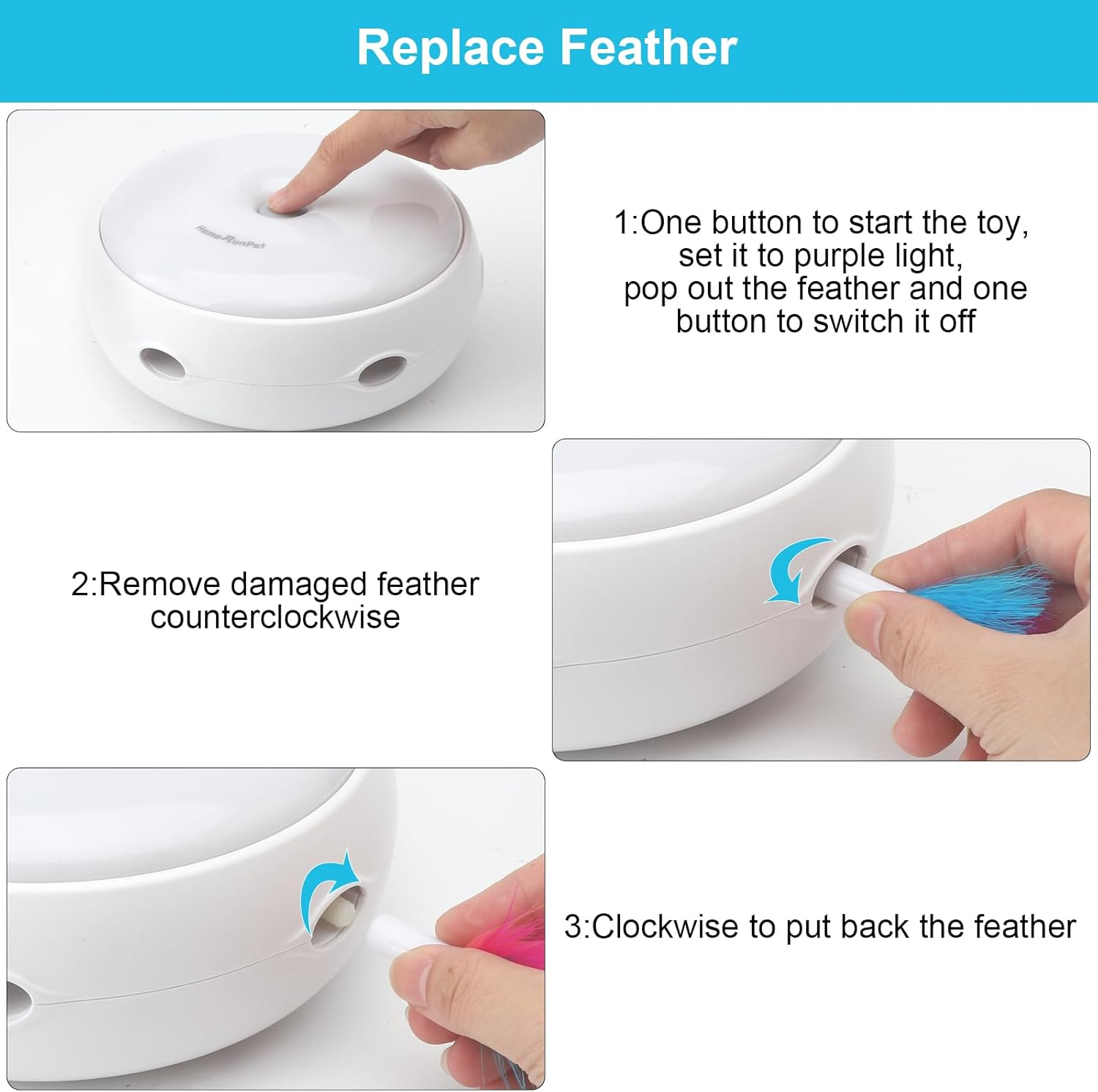 Replace Feather

HomeRunPet

1:One button to start the toy, set it to purple light, pop out the feather and one button to switch it off

2:Remove damaged feather counterclockwise

3:Clockwise to put back the feather