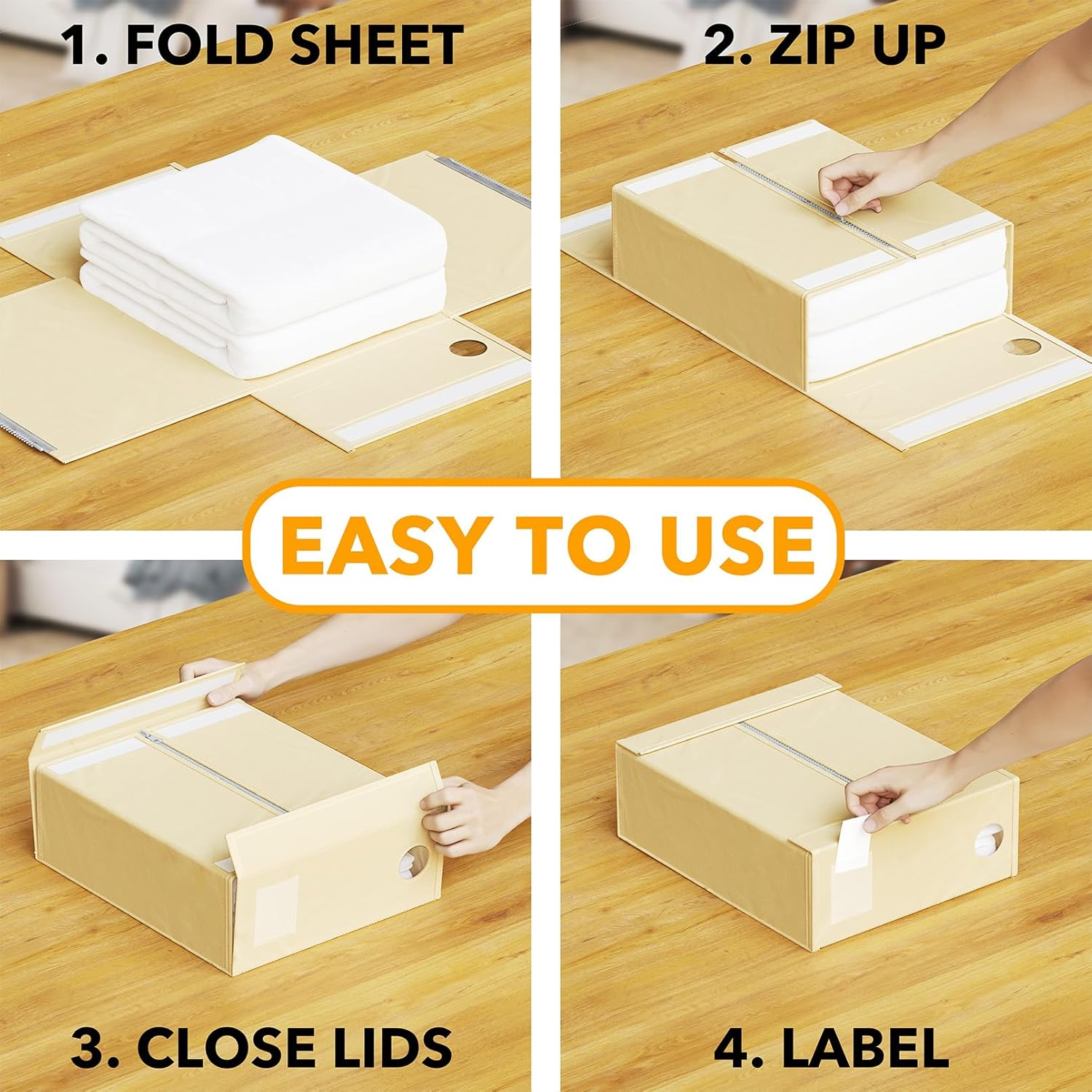 1. FOLD SHEET

2. ZIP UP

EASY TO USE

3. CLOSE LIDS

4. LABEL