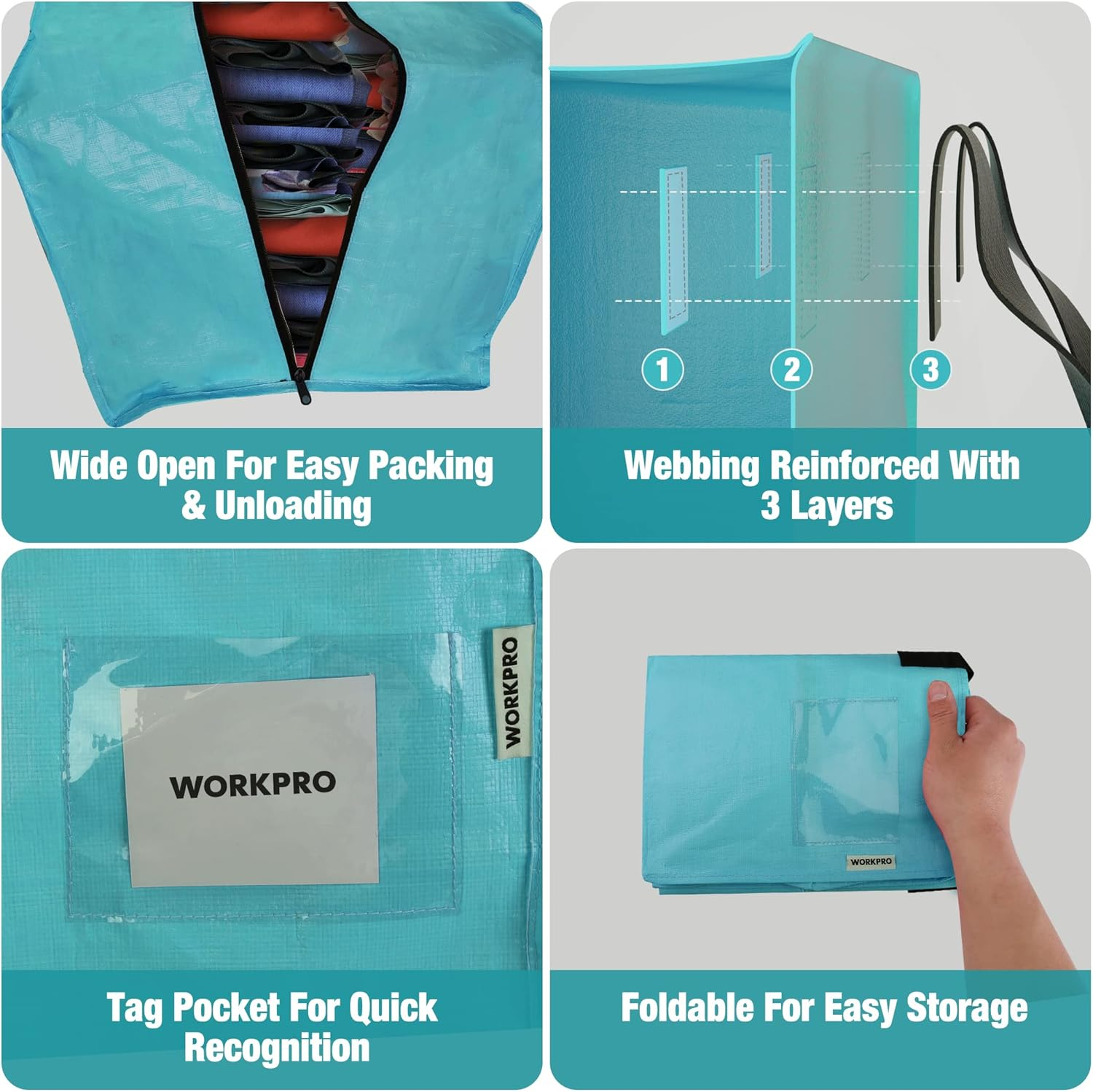 Wide Open For Easy Packing & Unloading

1
2
3

Webbing Reinforced With 3 Layers

WORKPRO

WORKPRO

Tag Pocket For Quick Recognition

WORKPRO

Foldable For Easy Storage