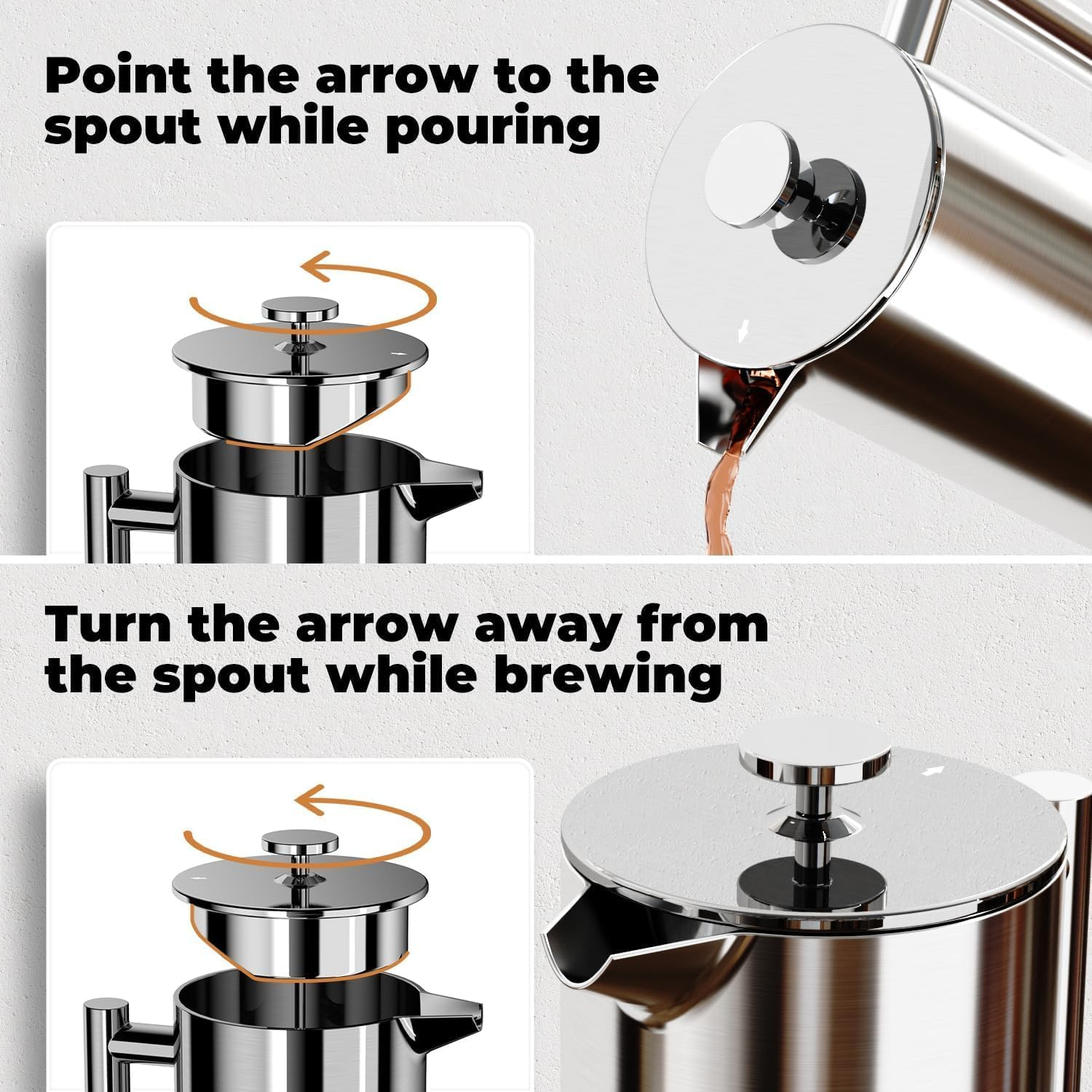 Point the arrow to the spout while pouring

Turn the arrow away from the spout while brewing