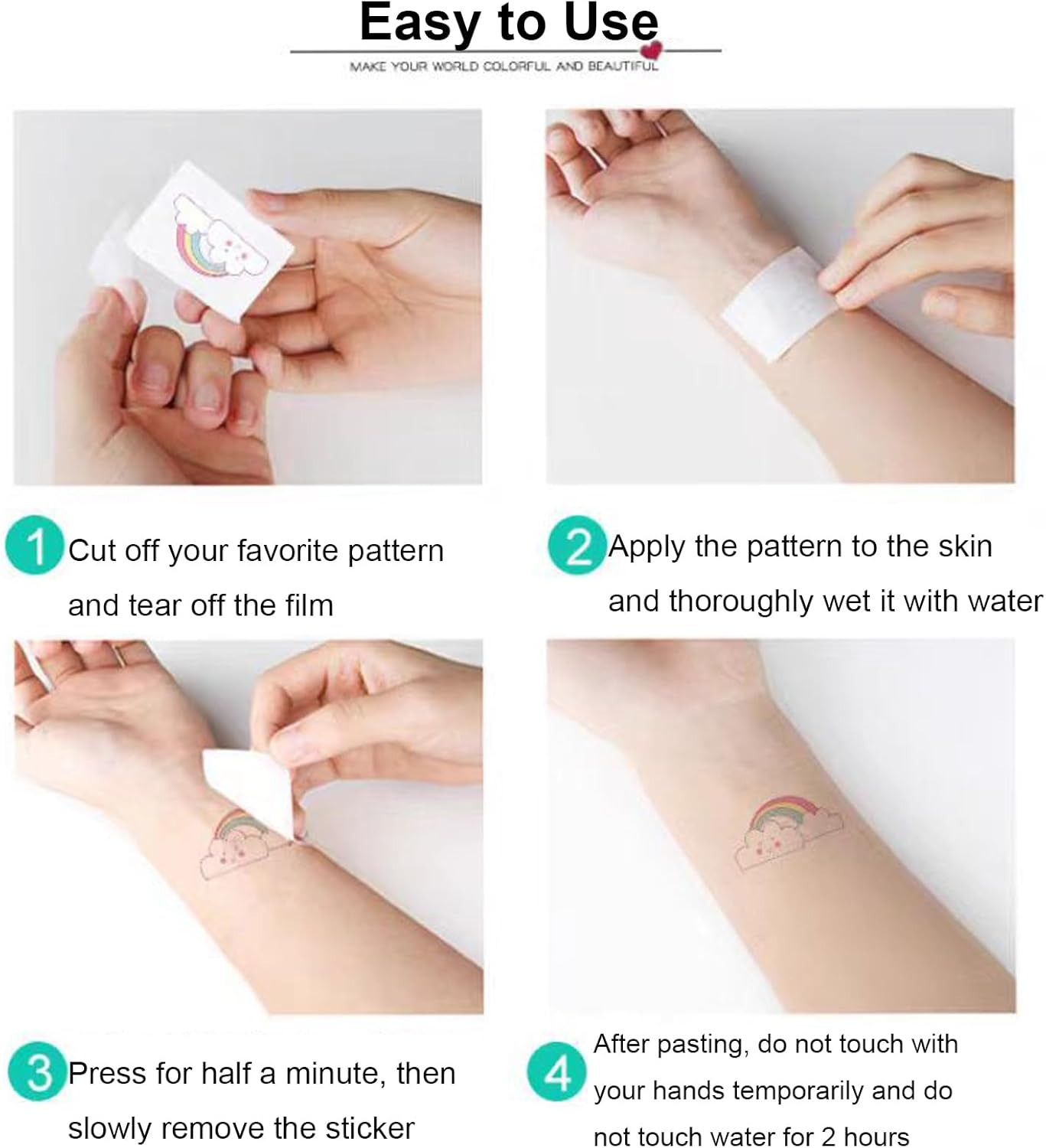 Easy to Use

MAKE YOUR WORLD COLORFUL AND BEAUTIFUL

1 Cut off your favorite pattern and tear off the film

2 Apply the pattern to the skin and thoroughly wet it with water

3 Press for half a minute, then slowly remove the sticker

4 After pasting, do not touch with your hands temporarily and do not touch water for 2 hours