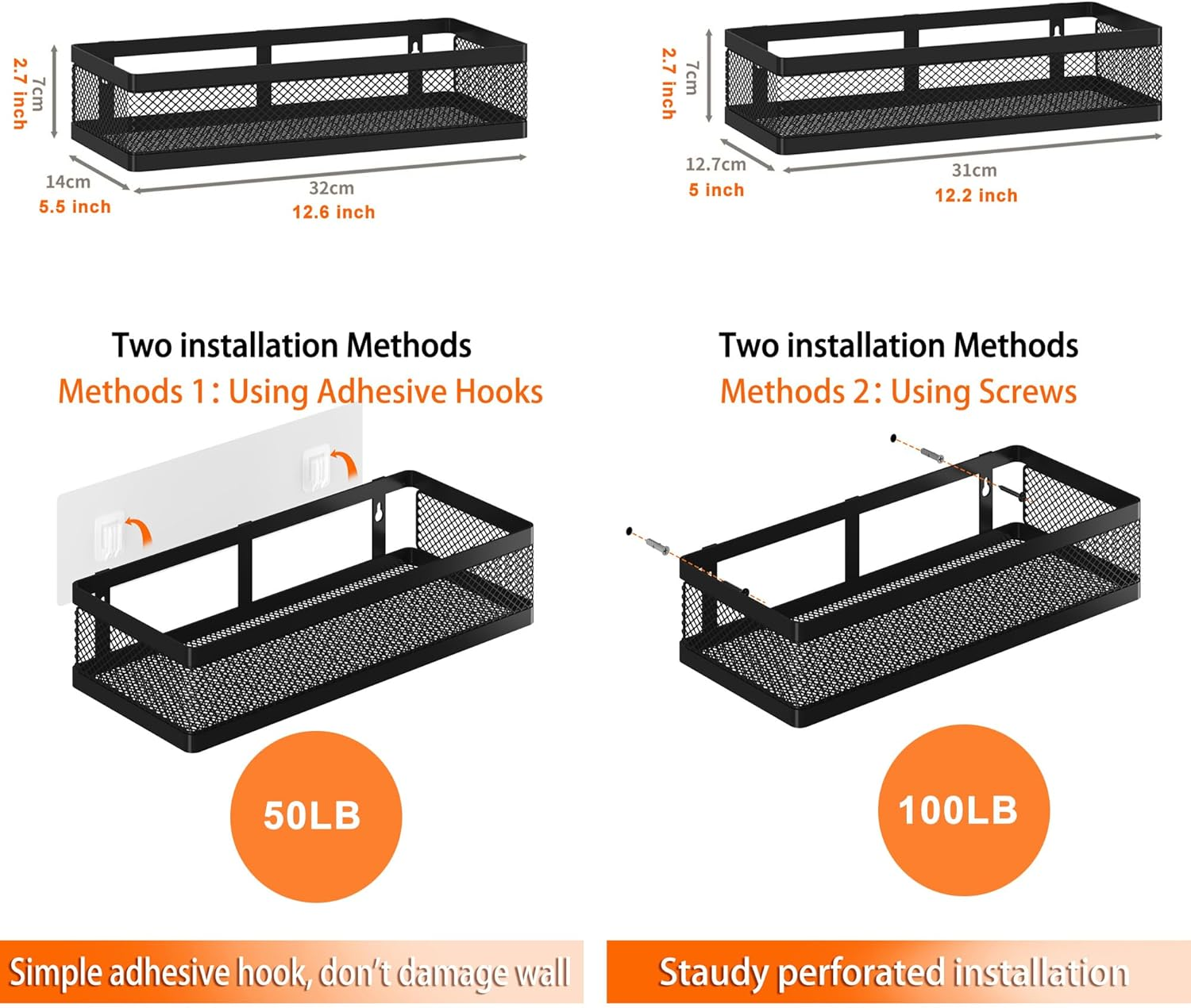 7cm
2.7 inch
14cm
5.5 inch
32cm
12.6 inch

7cm
2.7 inch
12.7cm
5 inch
31cm
12.2 inch

Two installation Methods
Methods 1: Using Adhesive Hooks

50LB

Simple adhesive hook, don't damage wall

Two installation Methods
Methods 2: Using Screws

100LB

Staudy perforated installation