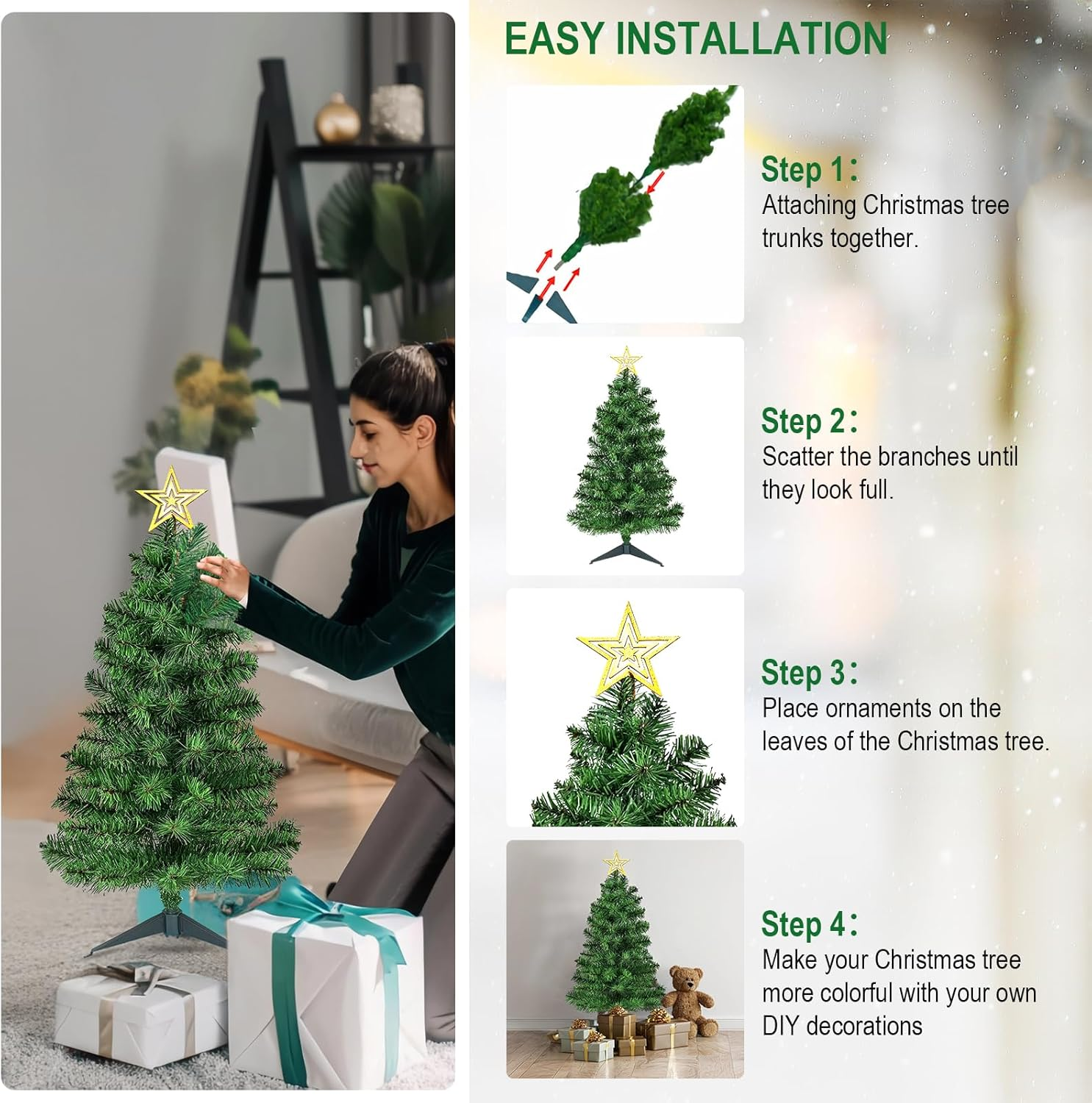 EASY INSTALLATION

Step 1:
Attaching Christmas tree trunks together.

Step 2:
Scatter the branches until they look full.

Step 3:
Place ornaments on the leaves of the Christmas tree.

Step 4:
Make your Christmas tree more colorful with your own DIY decorations