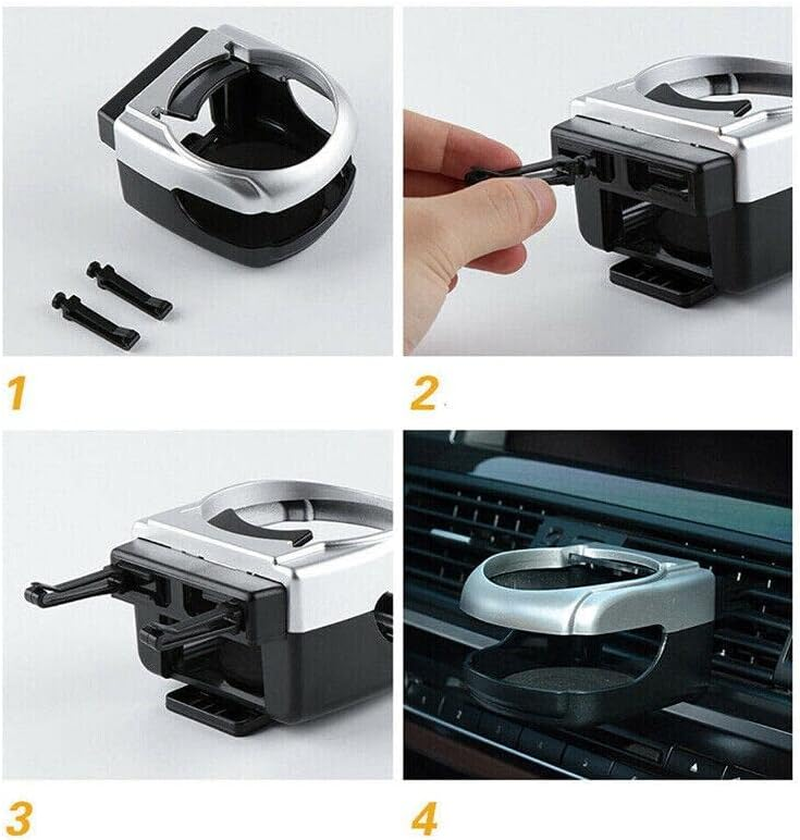 1

2

3

4