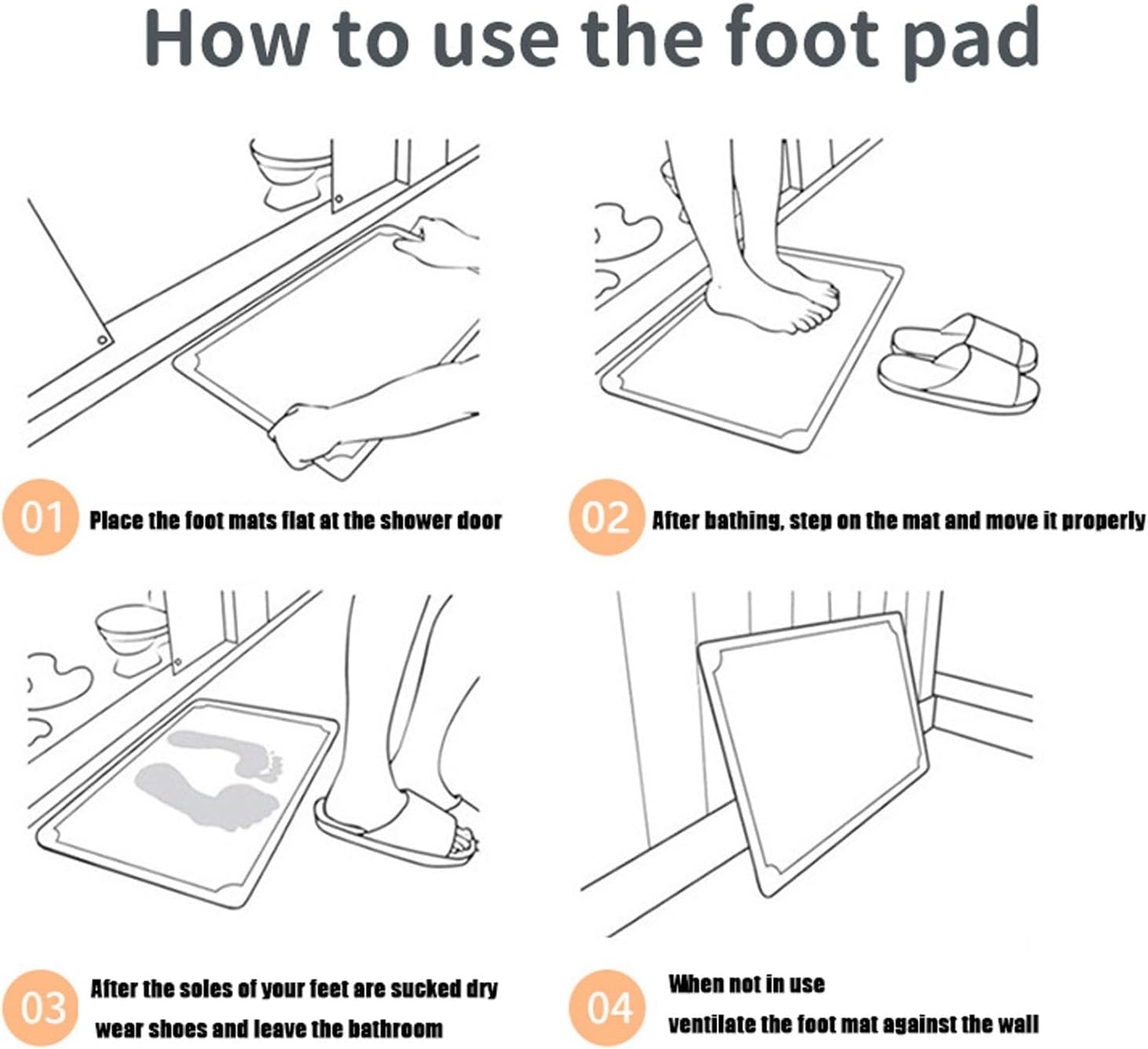 How to use the foot pad

01 Place the foot mats flat at the shower door

02 After bathing, step on the mat and move it properly

03 After the soles of your feet are sucked dry wear shoes and leave the bathroom

04 When not in use ventilate the foot mat against the wall