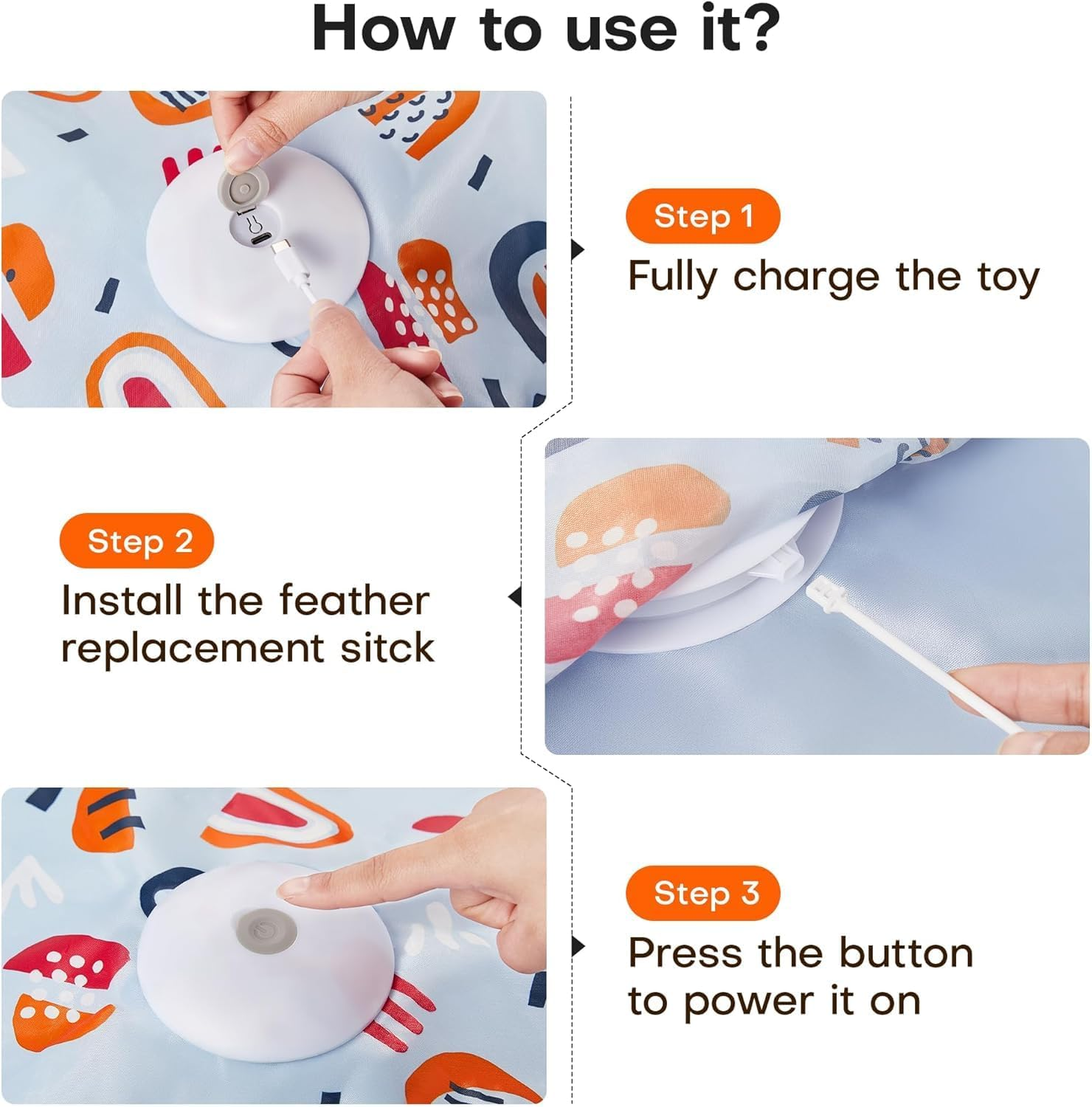 How to use it?

Step 1
Fully charge the toy

Step 2
Install the feather replacement sitck

Step 3
Press the button to power it on