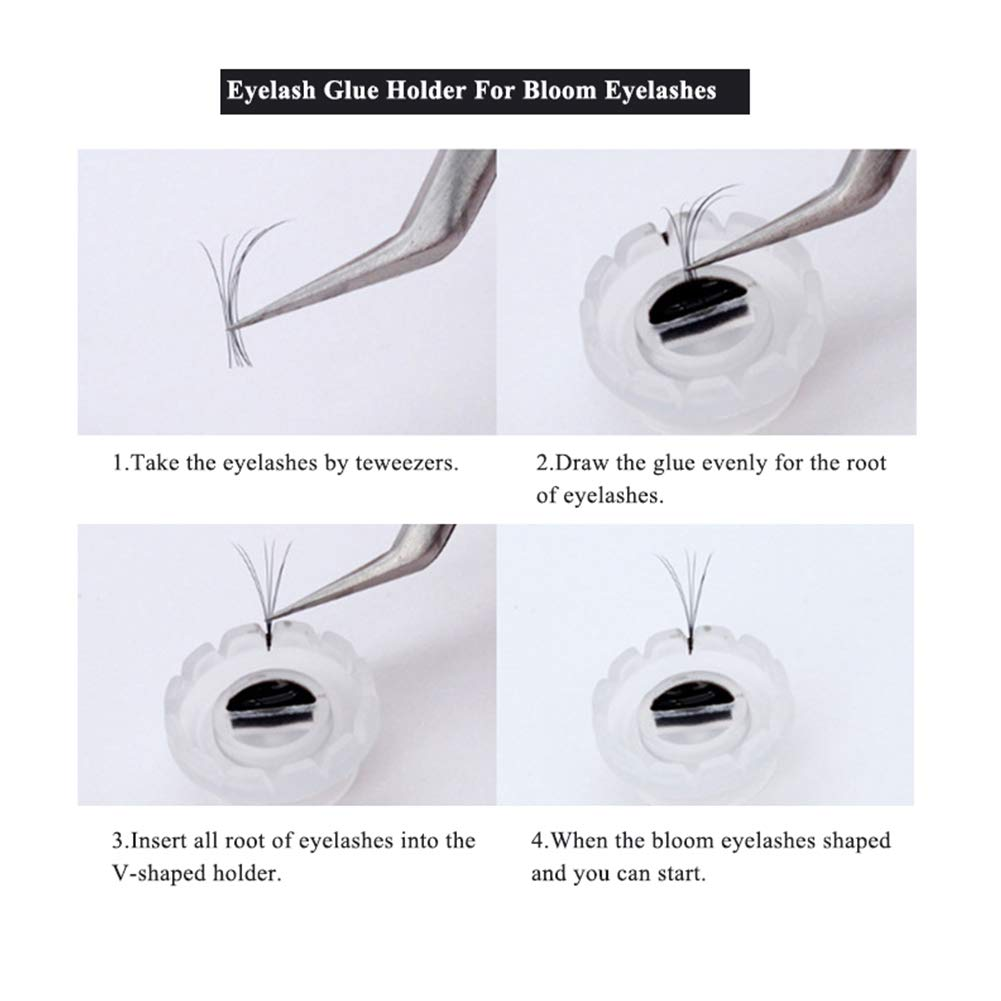 Eyelash Glue Holder For Bloom Eyelashes

1.Take the eyelashes by teweezers.

2.Draw the glue evenly for the root of eyelashes.

3.Insert all root of eyelashes into the V-shaped holder.

4.When the bloom eyelashes shaped and you can start.