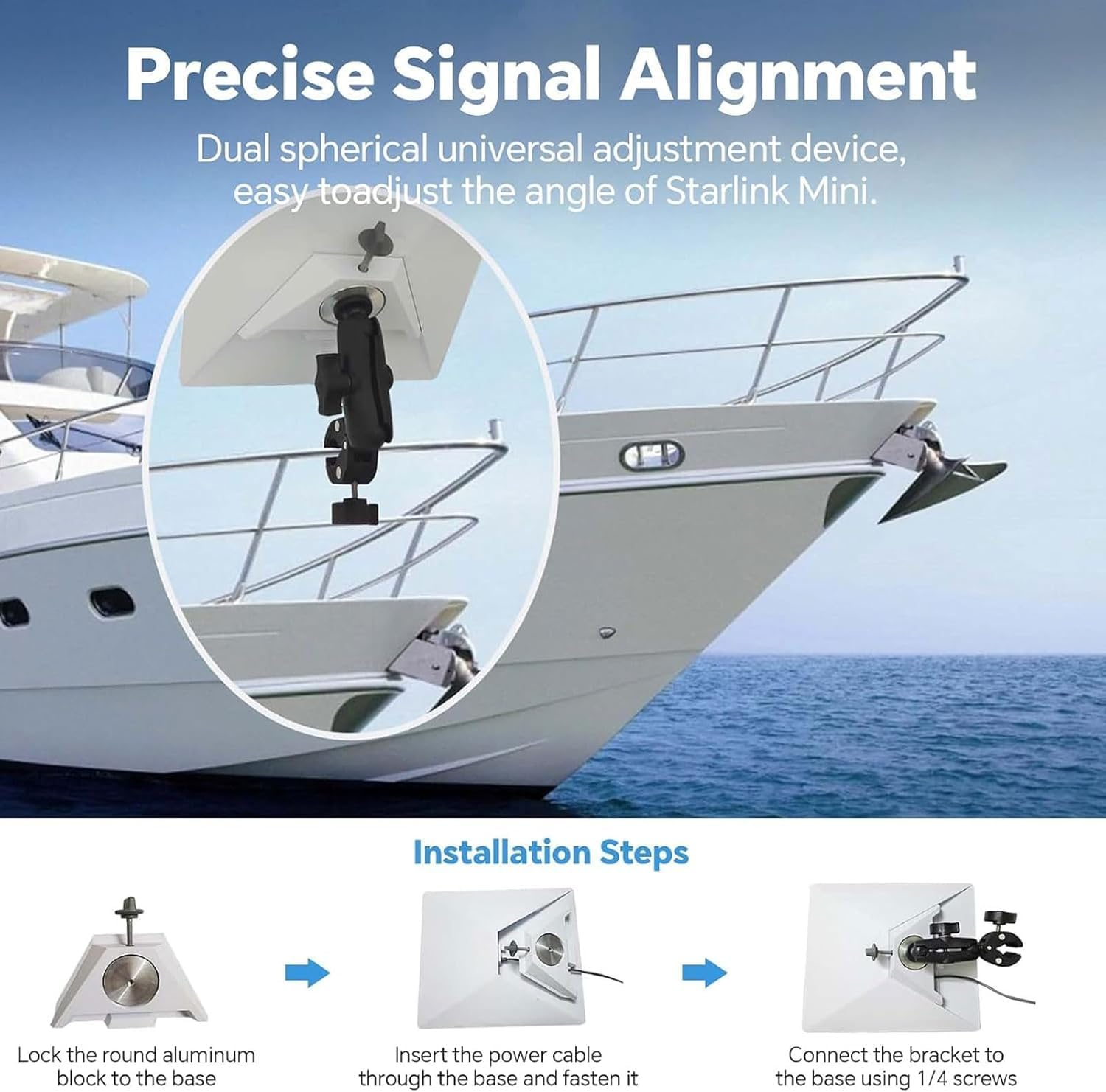 Precise Signal Alignment

Dual spherical universal adjustment device, easy toadjust the angle of Starlink Mini.

Installation Steps

Lock the round aluminum block to the base

Insert the power cable through the base and fasten it

Connect the bracket to the base using 1/4 screws