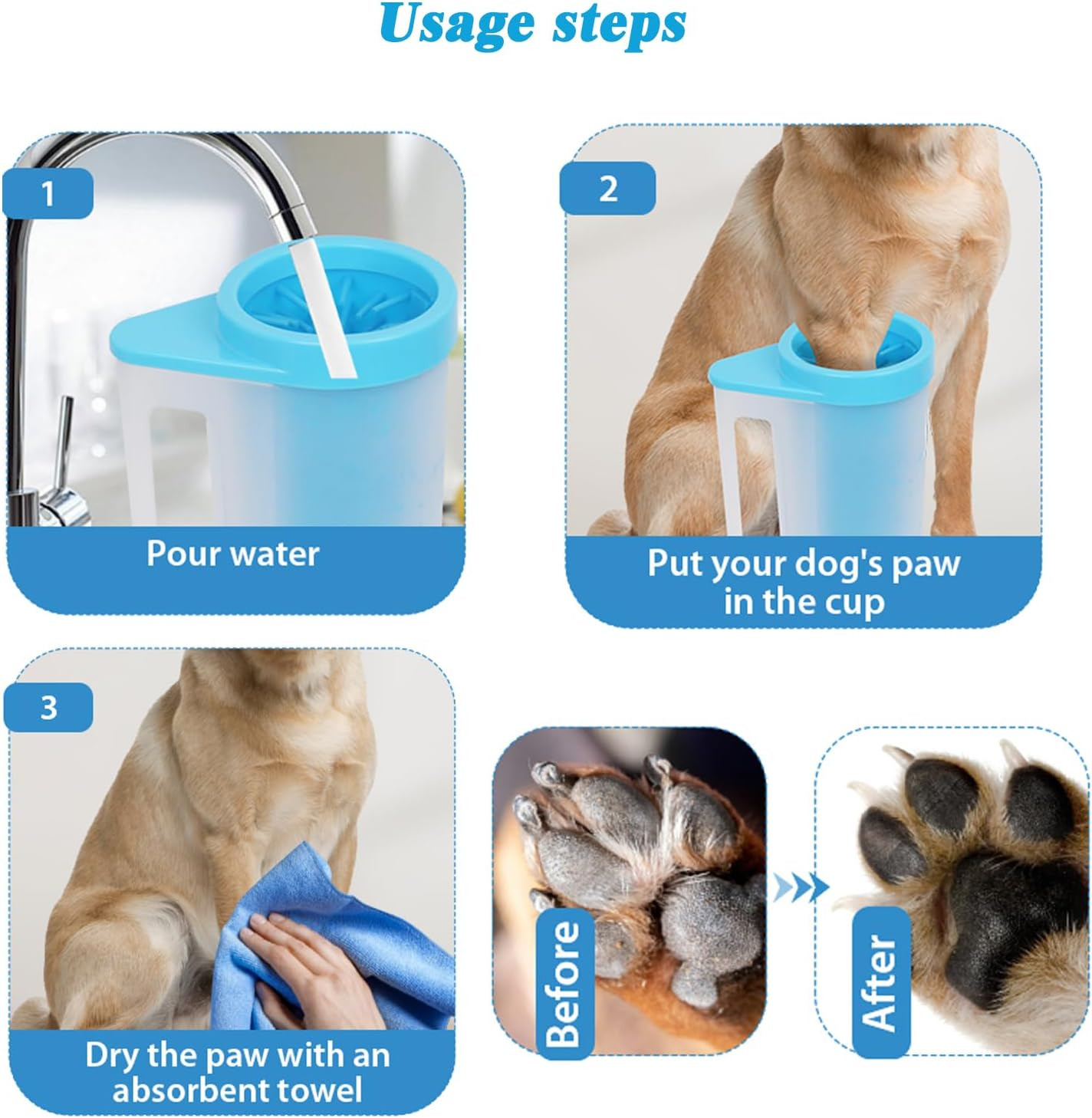 Usage steps

1

Pour water

2

Put your dog's paw in the cup

3

Dry the paw with an absorbent towel

Before

After