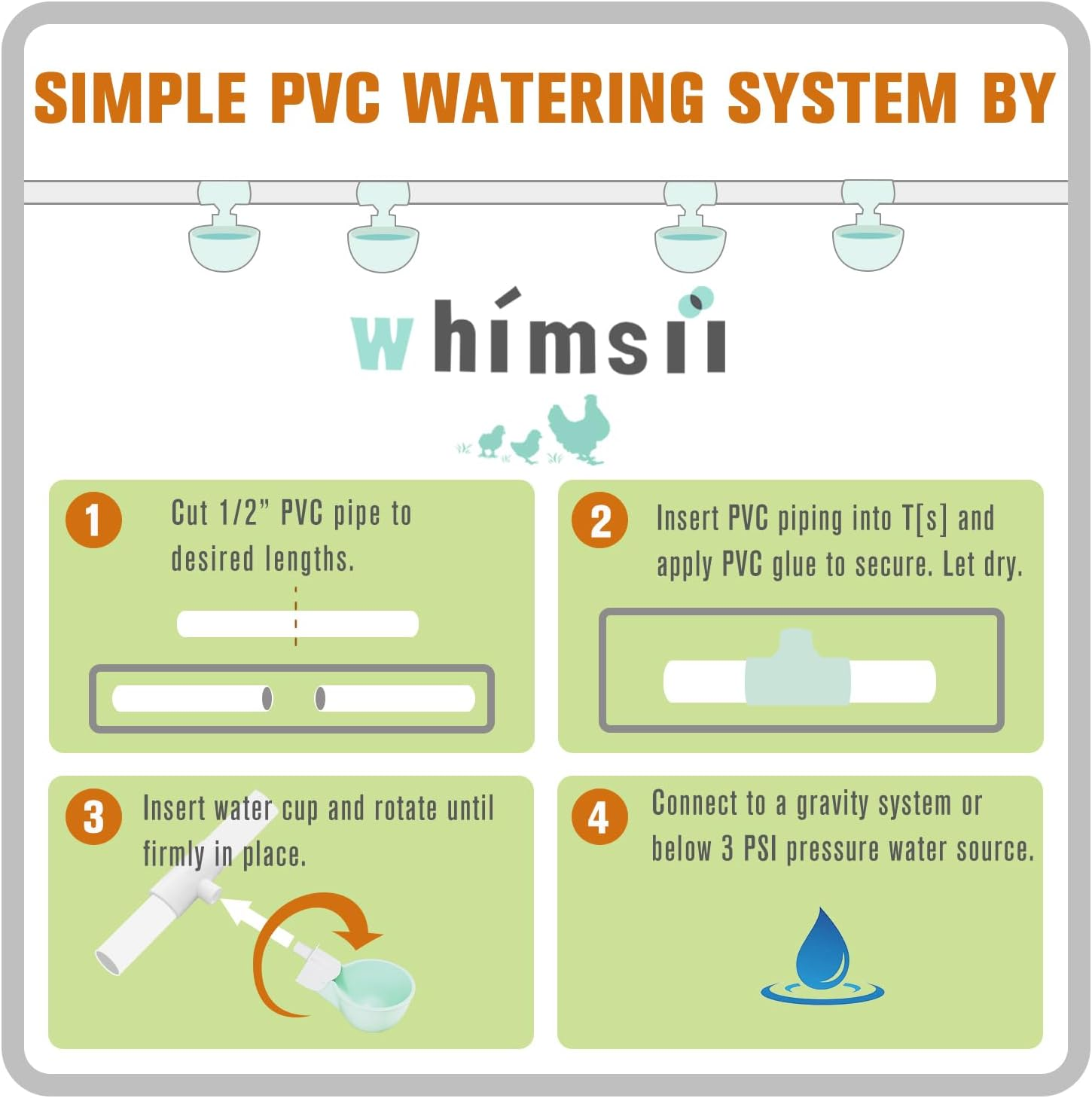 SIMPLE PVC WATERING SYSTEM BY

whímsii

1 Cut 1/2" PVC pipe to desired lengths.

2 Insert PVC piping into T[s] and apply PVC glue to secure. Let dry.

3 Insert water cup and rotate until firmly in place.

4 Connect to a gravity system or below 3 PSI pressure water source.