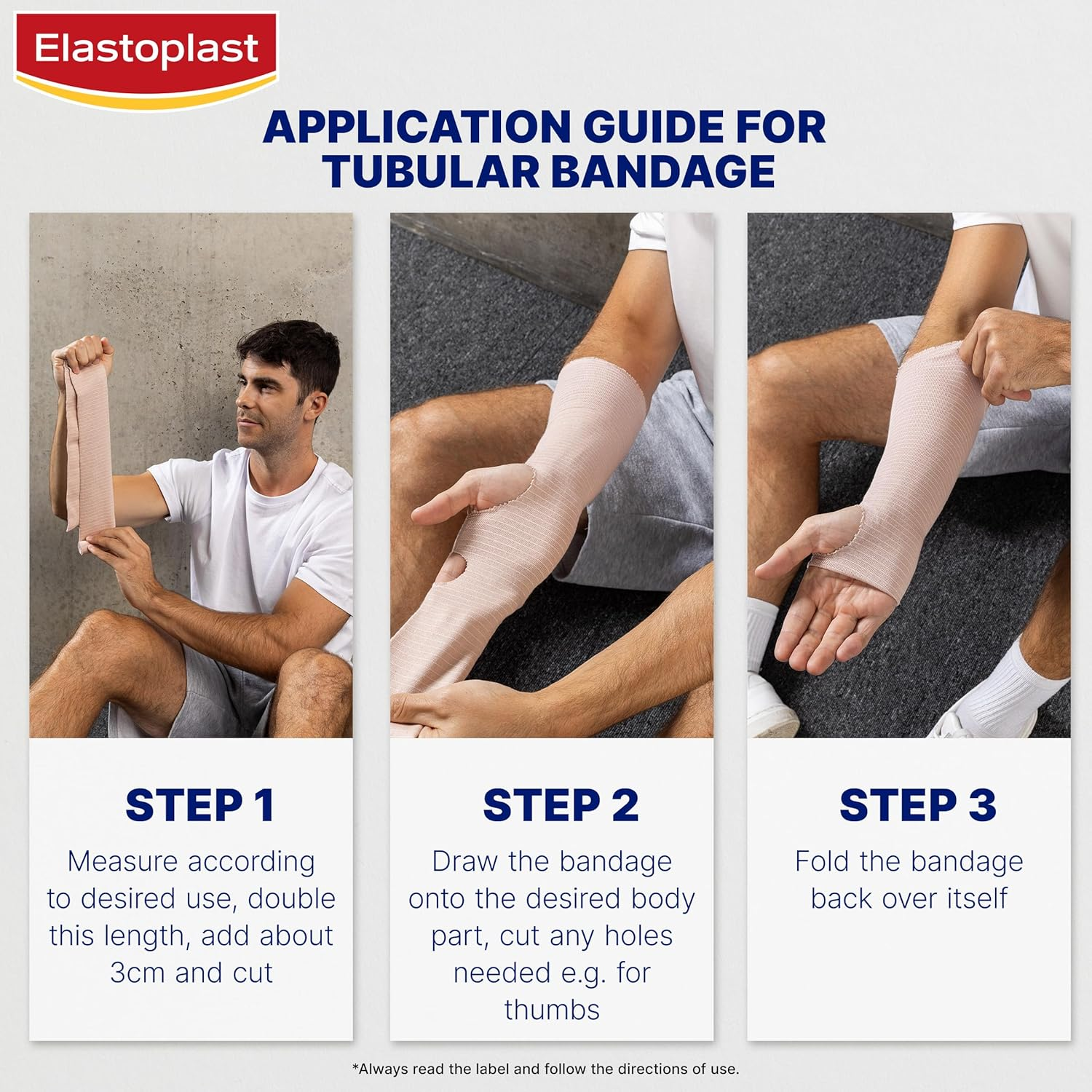 Elastoplast

APPLICATION GUIDE FOR TUBULAR BANDAGE

STEP 1

Measure according to desired use, double this length, add about 3cm and cut

STEP 2

Draw the bandage onto the desired body part, cut any holes needed e.g. for thumbs

STEP 3

Fold the bandage back over itself

*Always read the label and follow the directions of use.