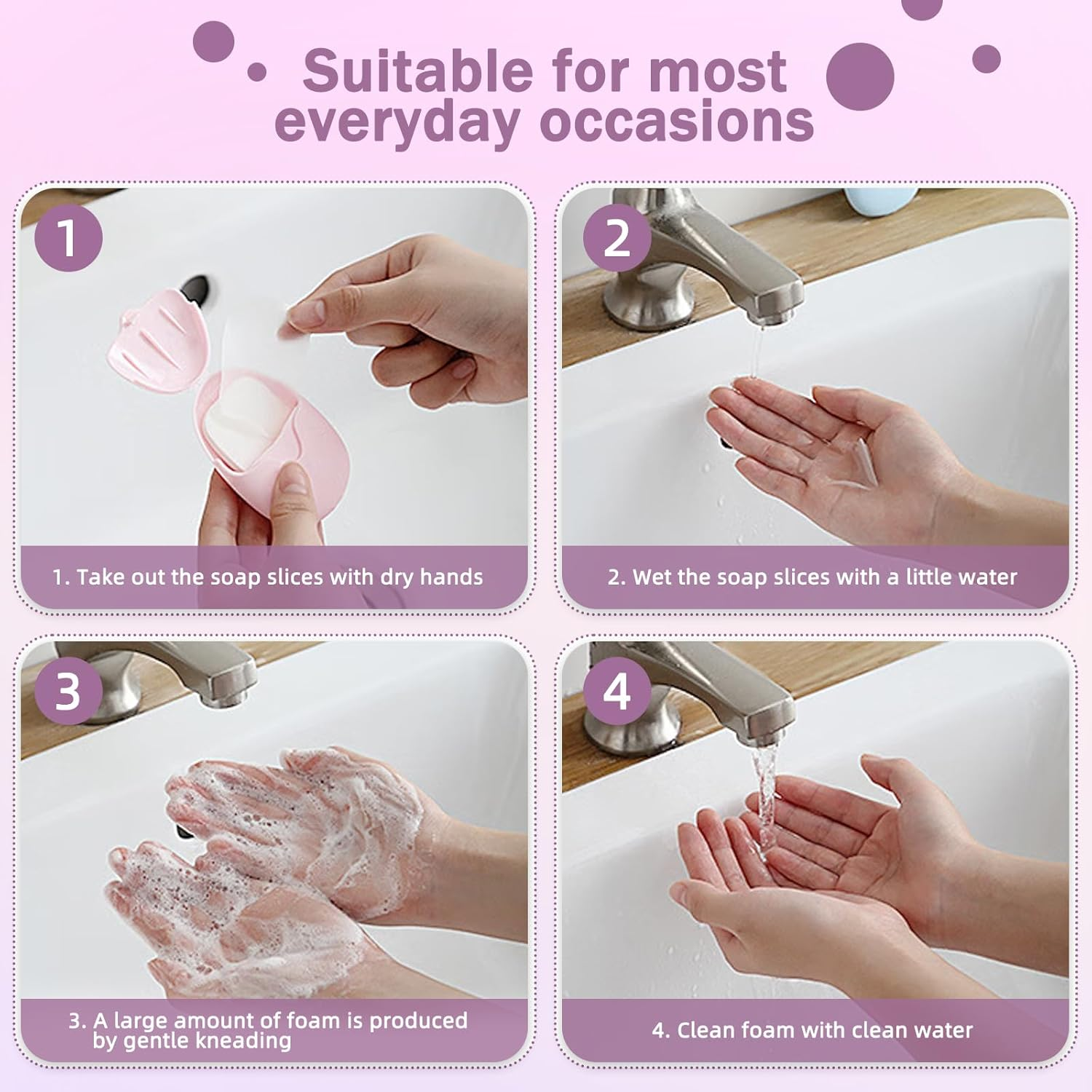 Suitable for most everyday occasions

1

1. Take out the soap slices with dry hands

2

2. Wet the soap slices with a little water

3

3. A large amount of foam is produced by gentle kneading

4

4. Clean foam with clean water