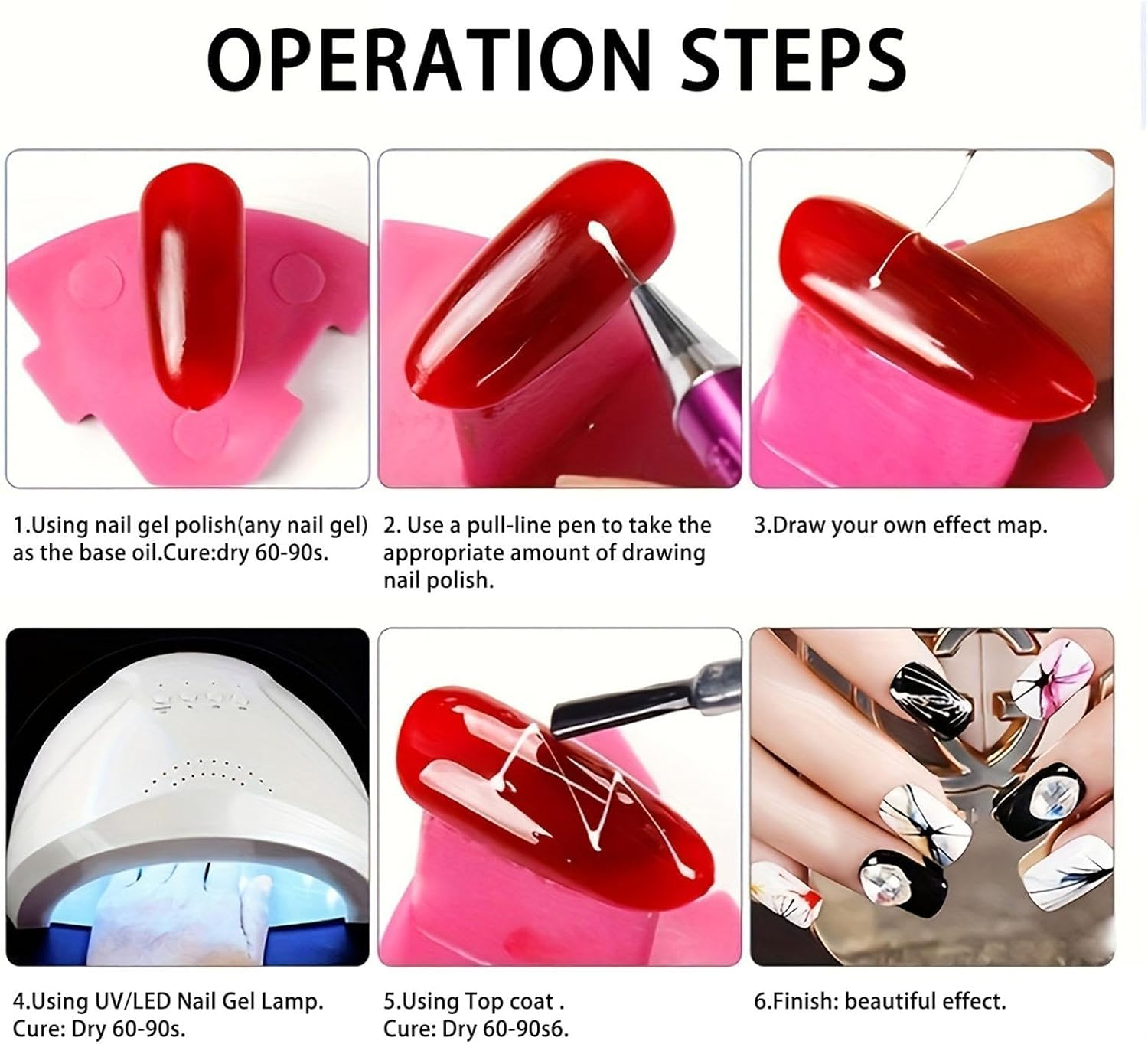 OPERATION STEPS

1.Using nail gel polish(any nail gel) as the base oil.Cure:dry 60-90s.

2. Use a pull-line pen to take the appropriate amount of drawing nail polish.

3.Draw your own effect map.

4.Using UV/LED Nail Gel Lamp. Cure: Dry 60-90s.

5.Using Top coat . Cure: Dry 60-90s6.

6.Finish: beautiful effect.