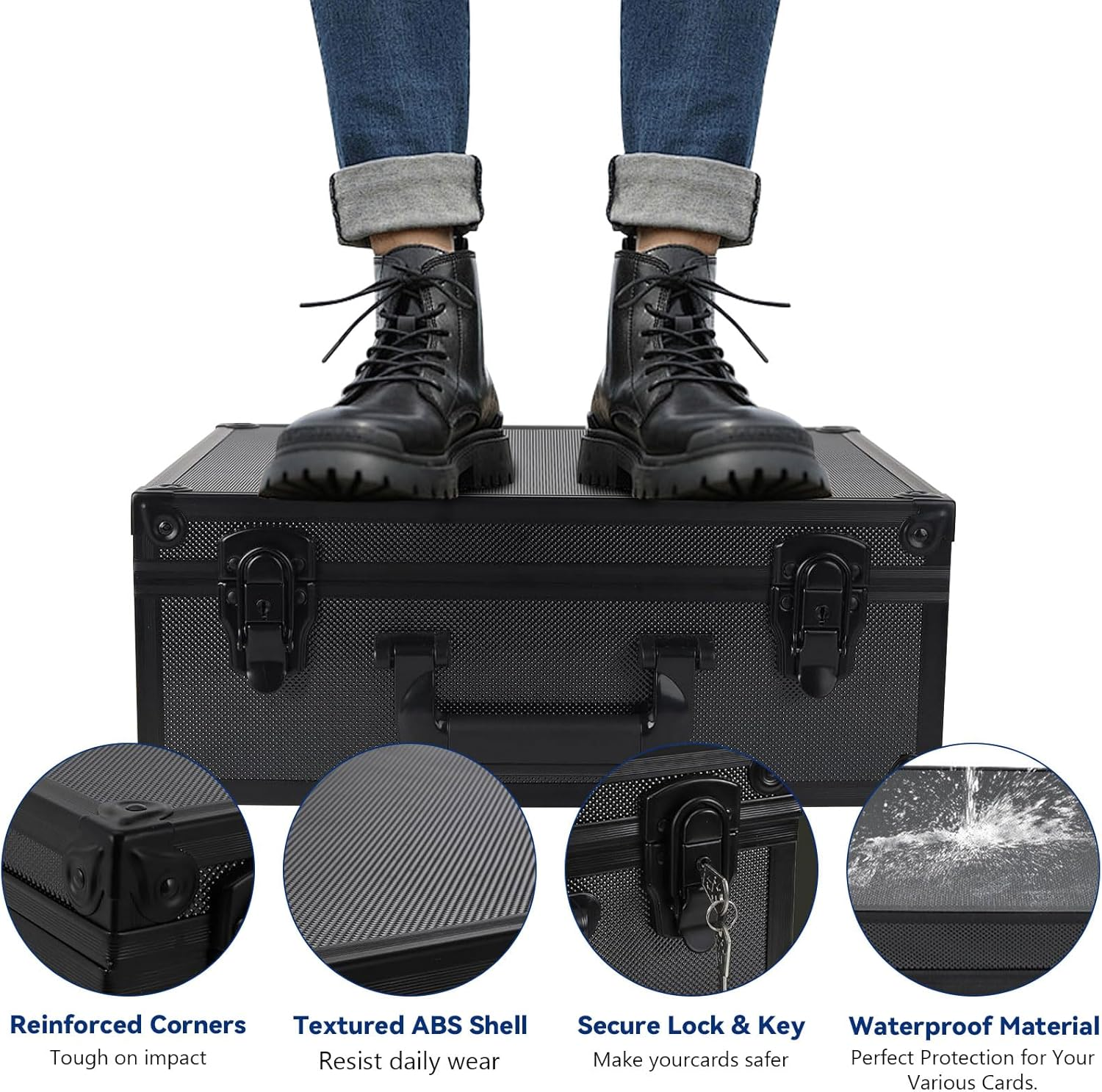 Reinforced Corners
Tough on impact

Textured ABS Shell
Resist daily wear

Secure Lock & Key
Make yourcards safer

Waterproof Material
Perfect Protection for Your Various Cards.