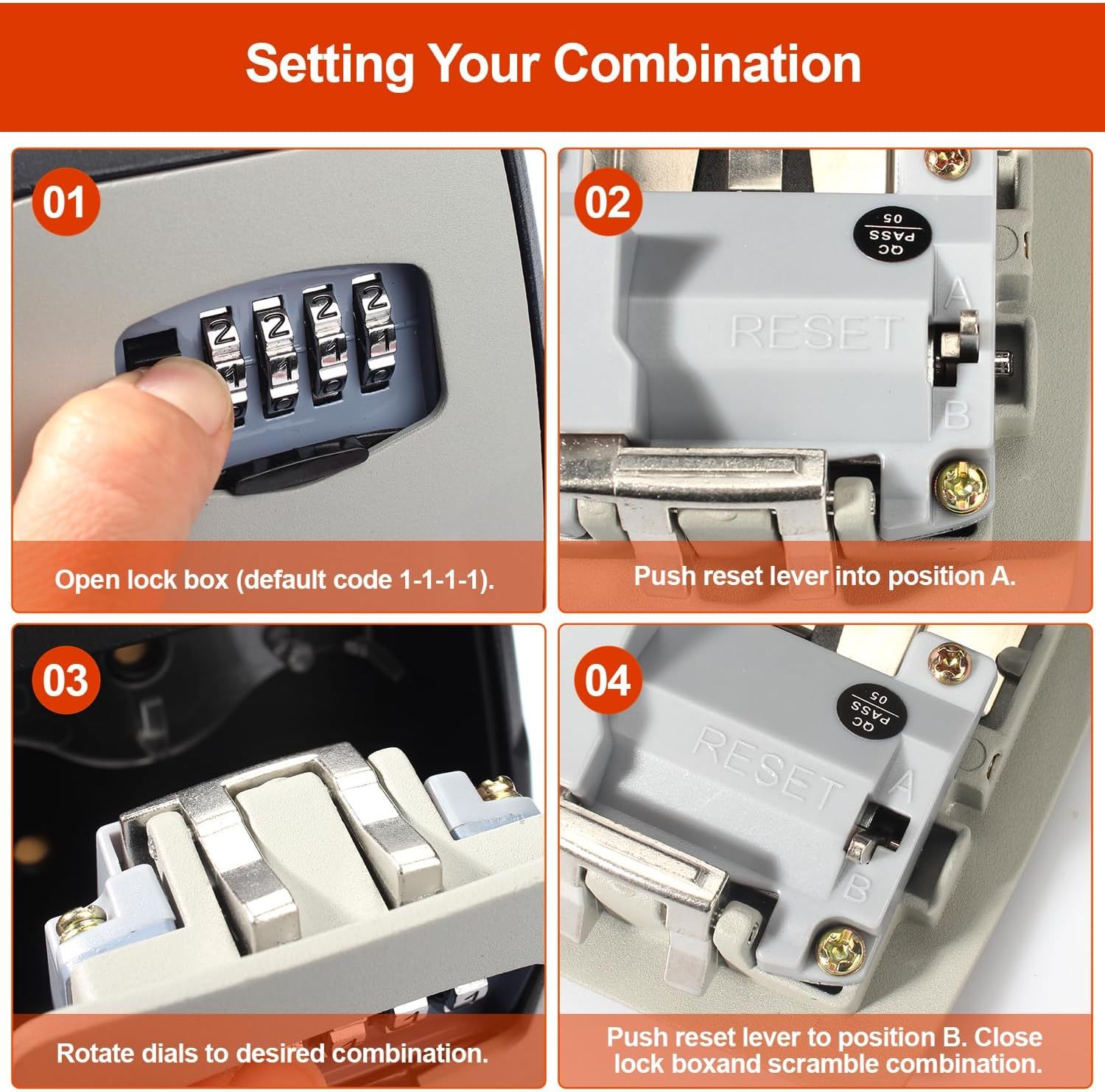 Setting Your Combination

01

2 2 2 2
1 1 1 1
0 0 0 0

Open lock box (default code 1-1-1-1).

02

QC PASS 05

RESET

A

B

Push reset lever into position A.

03

Rotate dials to desired combination.

04

QC PASS 05

RESET

A

B

Push reset lever to position B. Close lock boxand scramble combination.