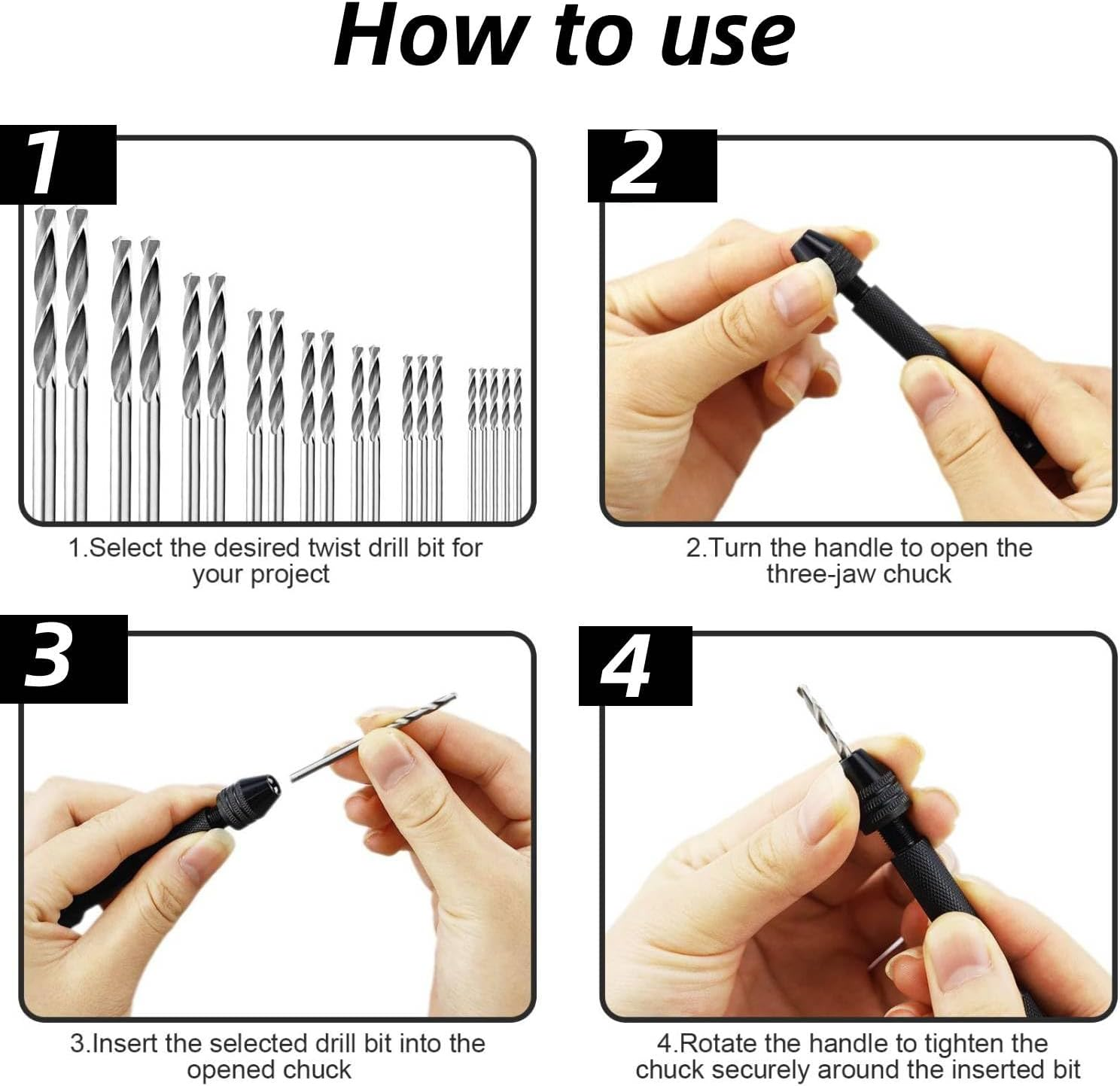 How to use

1

1.Select the desired twist drill bit for your project

2

2.Turn the handle to open the three-jaw chuck

3

3.Insert the selected drill bit into the opened chuck

4

4.Rotate the handle to tighten the chuck securely around the inserted bit