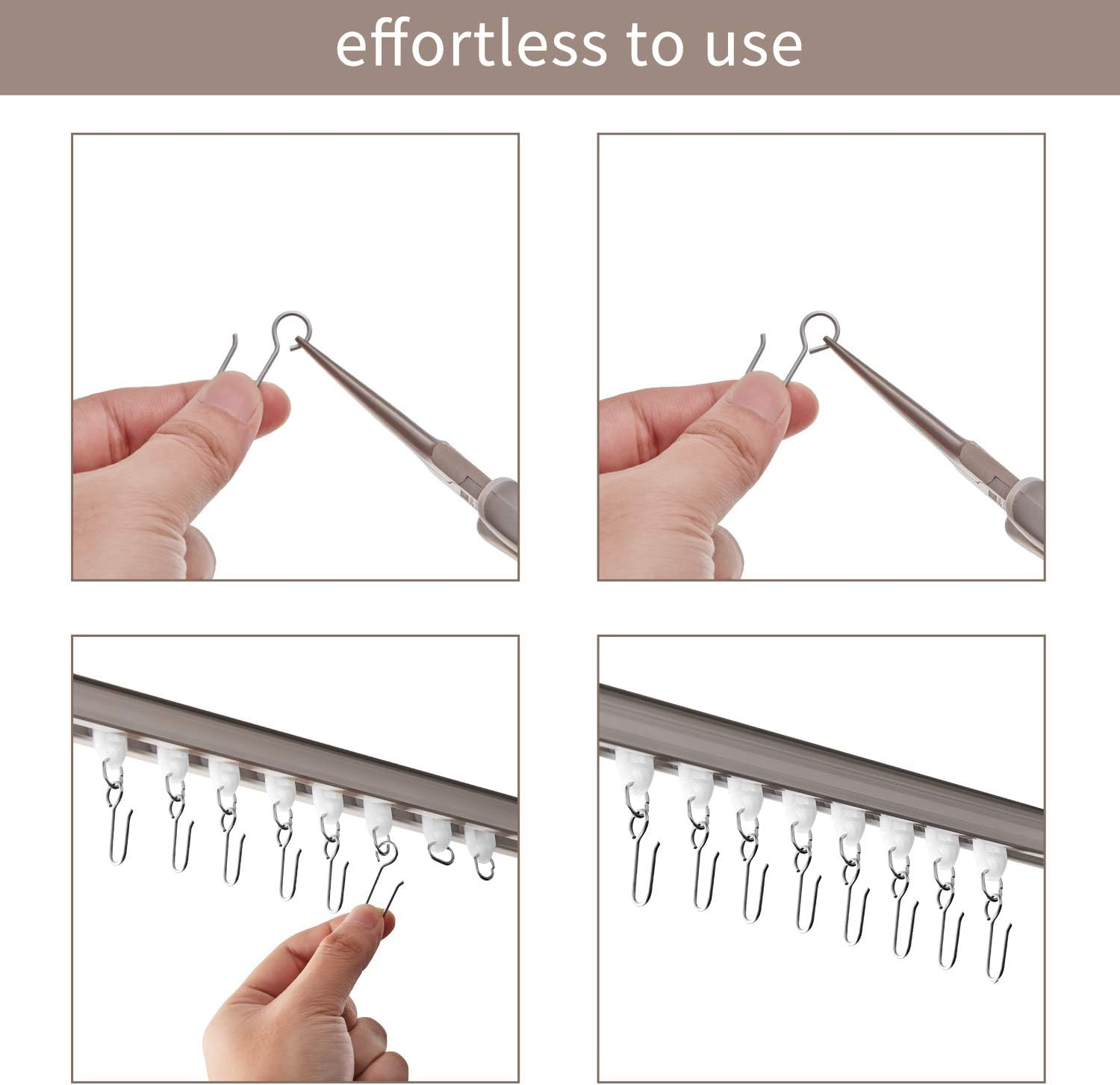 effortless to use