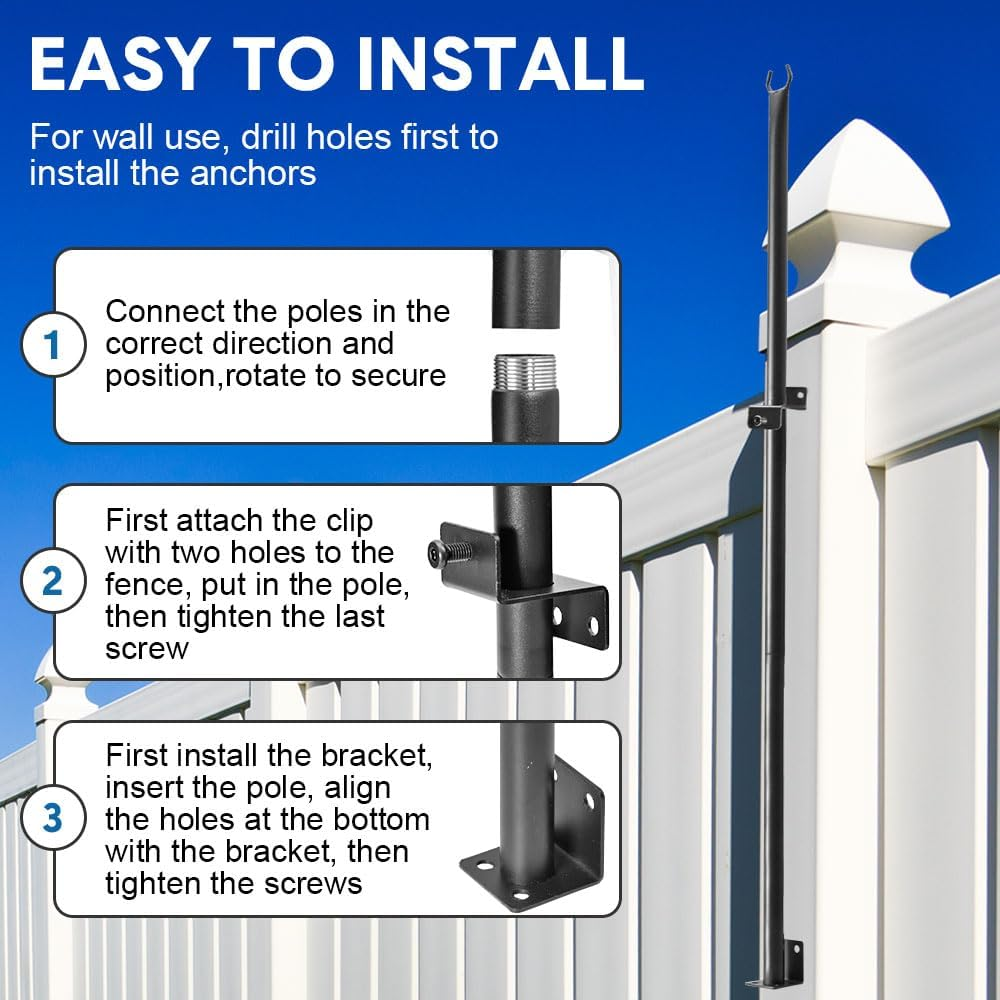 EASY TO INSTALL

For wall use, drill holes first to install the anchors

1

Connect the poles in the correct direction and position,rotate to secure

2

First attach the clip with two holes to the fence, put in the pole, then tighten the last screw

3

First install the bracket, insert the pole, align the holes at the bottom with the bracket, then tighten the screws