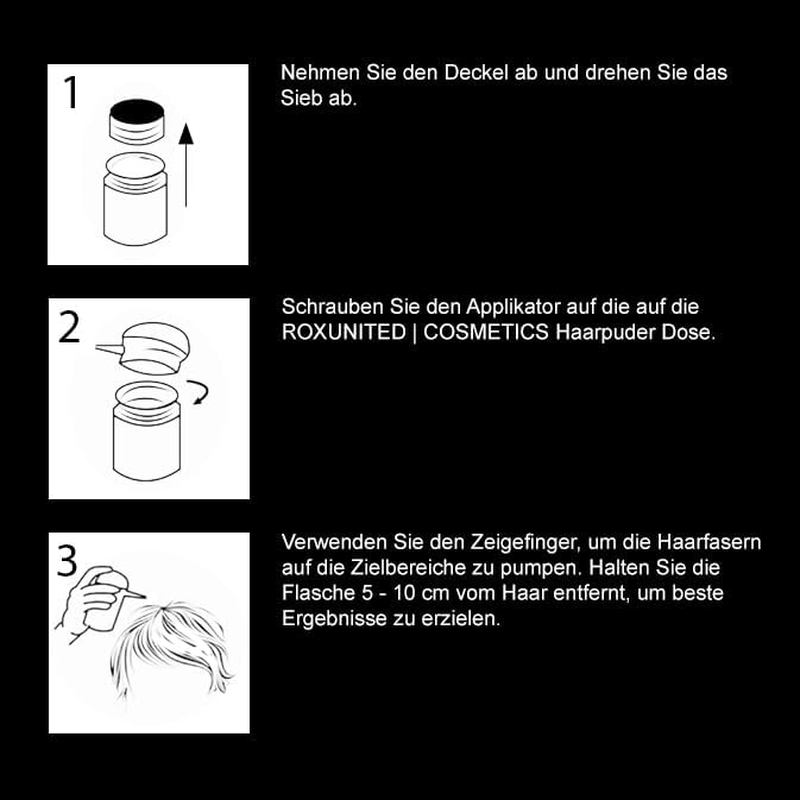 1

Nehmen Sie den Deckel ab und drehen Sie das Sieb ab.

2

Schrauben Sie den Applikator auf die auf die ROXUNITED | COSMETICS Haarpuder Dose.

3

Verwenden Sie den Zeigefinger, um die Haarfasern auf die Zielbereiche zu pumpen. Halten Sie die Flasche 5 - 10 cm vom Haar entfernt, um beste Ergebnisse zu erzielen.