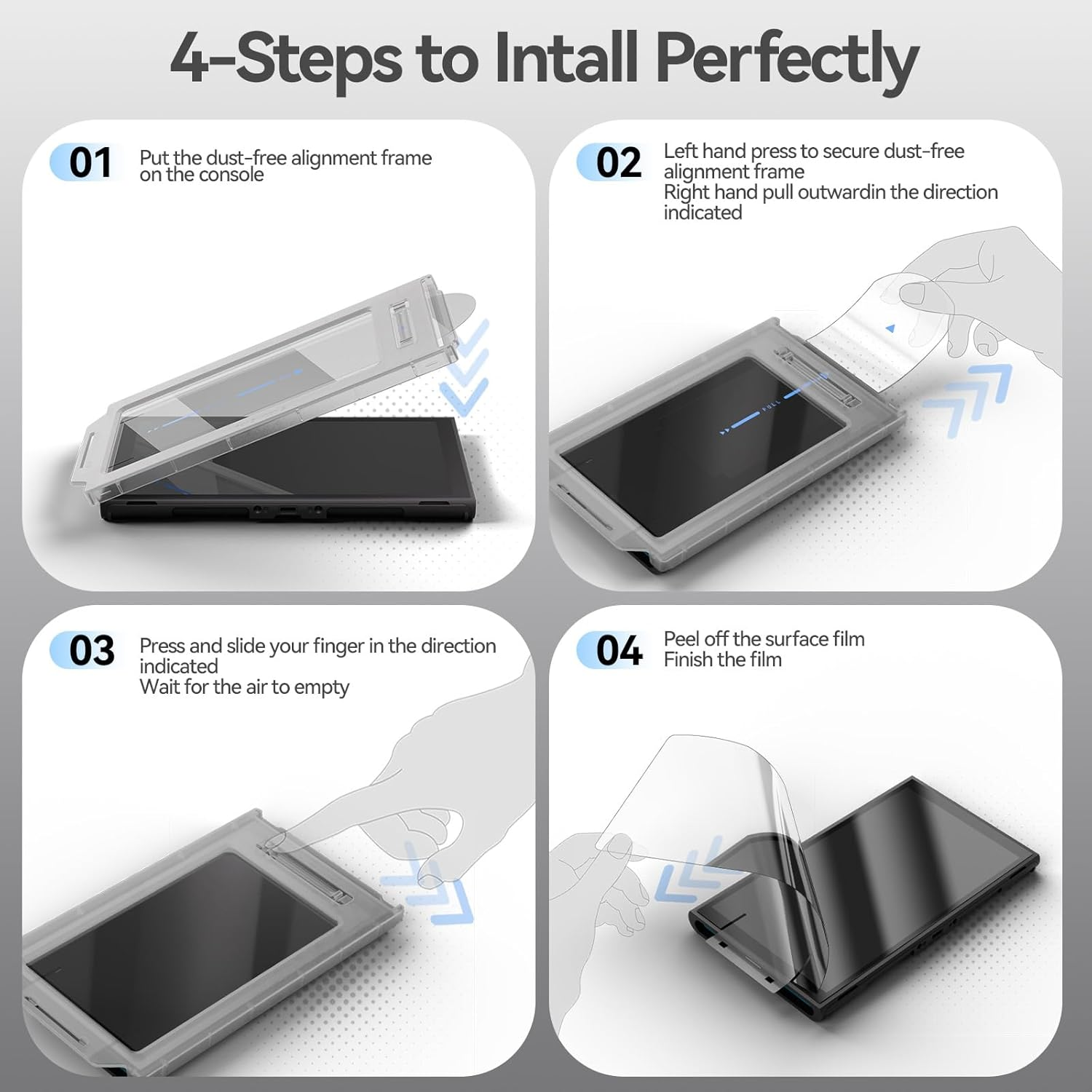 4-Steps to Intall Perfectly

01 Put the dust-free alignment frame on the console

02 Left hand press to secure dust-free alignment frame
Right hand pull outwardin the direction indicated

PULL

03 Press and slide your finger in the direction indicated
Wait for the air to empty

04 Peel off the surface film
Finish the film