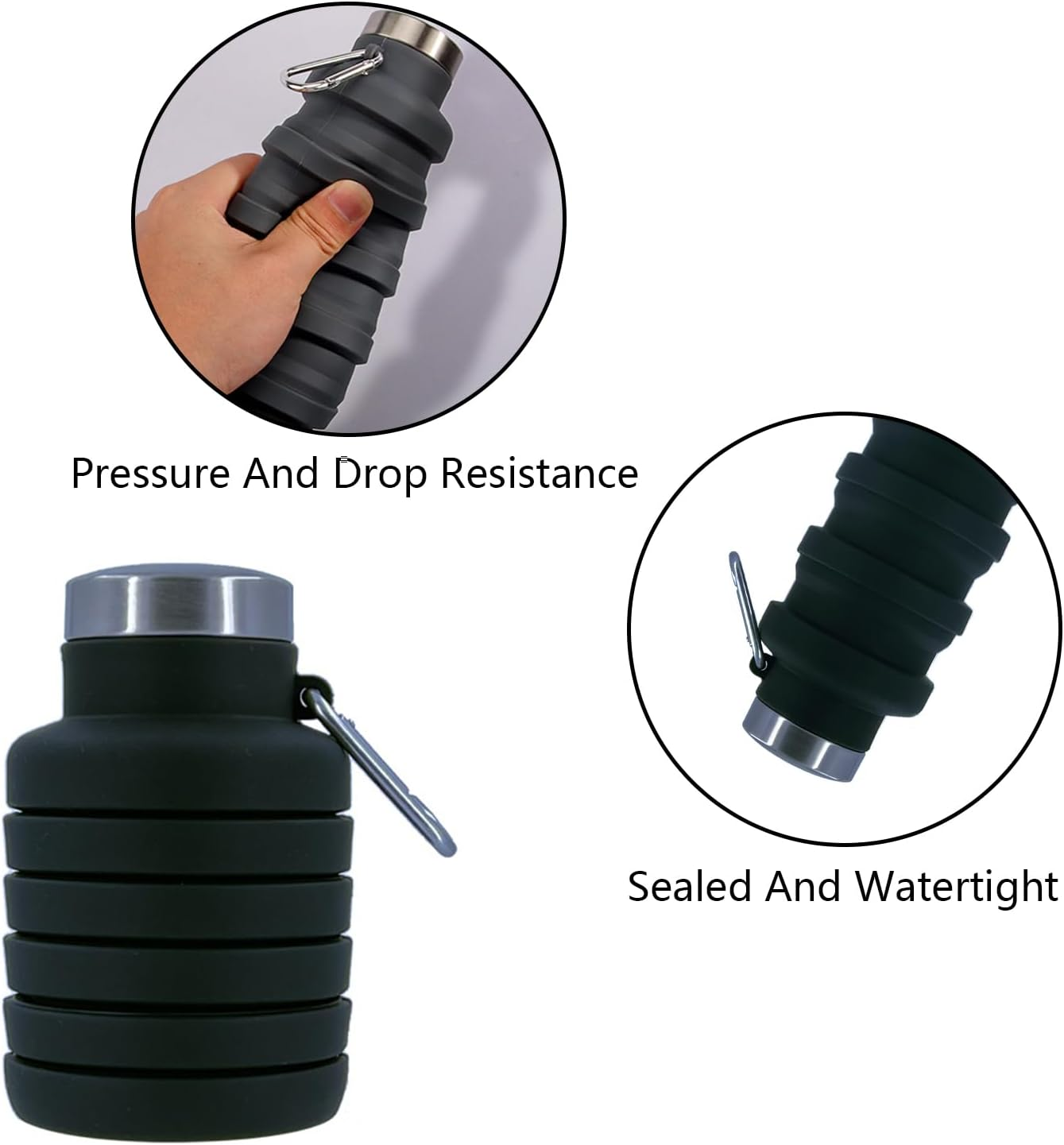 Pressure And Drop Resistance

Sealed And Watertight