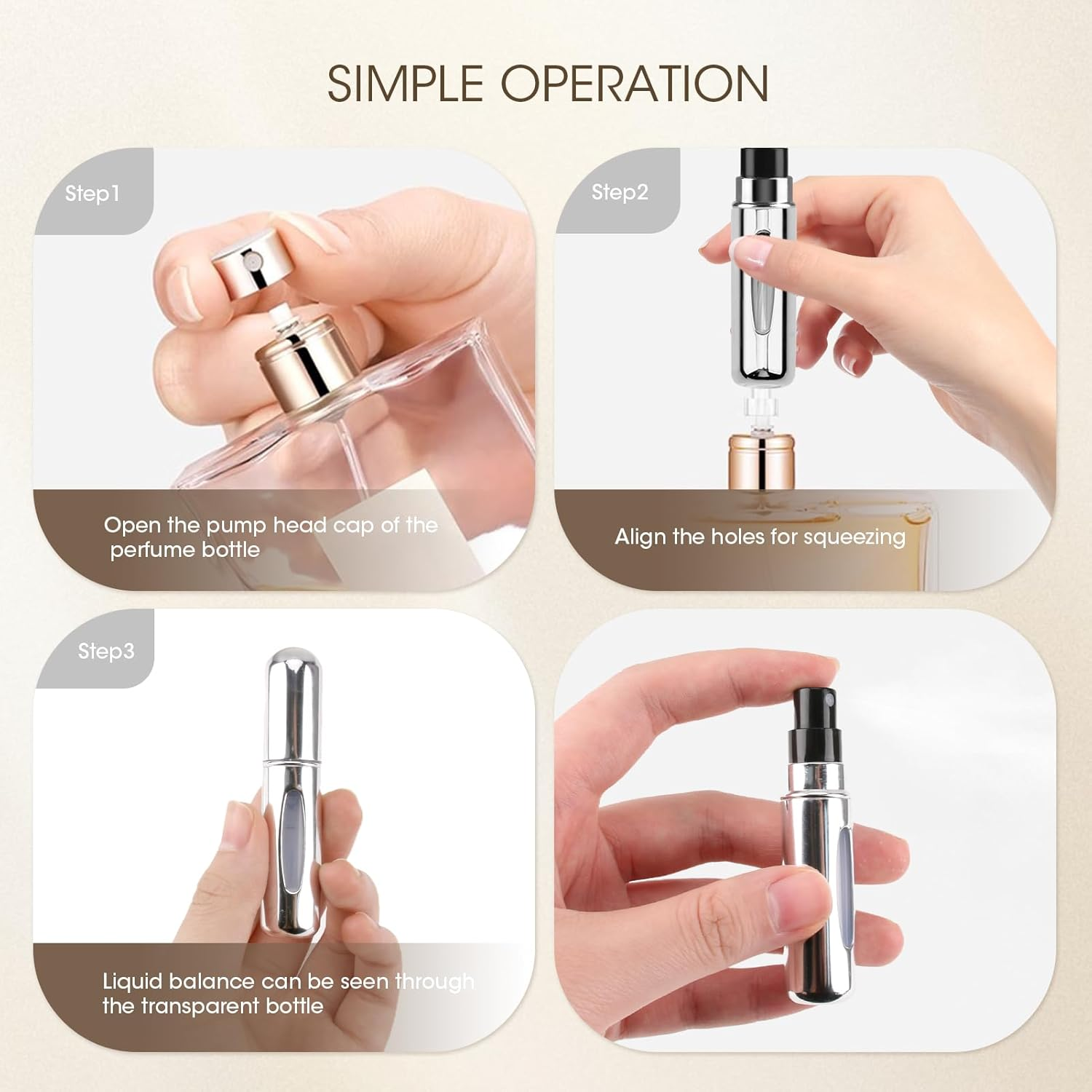 SIMPLE OPERATION

Step1

Open the pump head cap of the perfume bottle

Step2

Align the holes for squeezing

Step3

Liquid balance can be seen through the transparent bottle