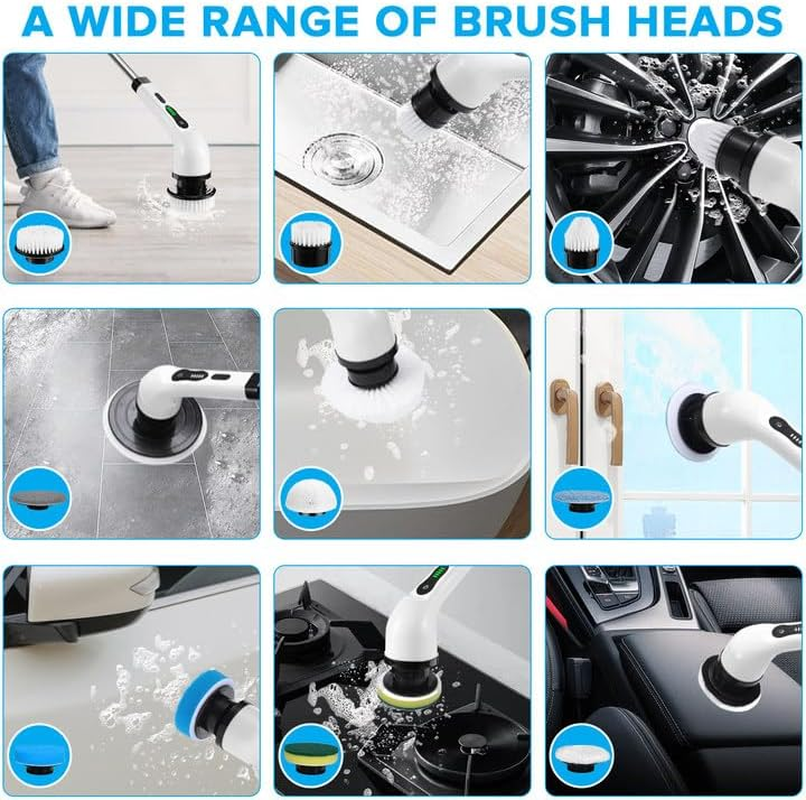 A WIDE RANGE OF BRUSH HEADS