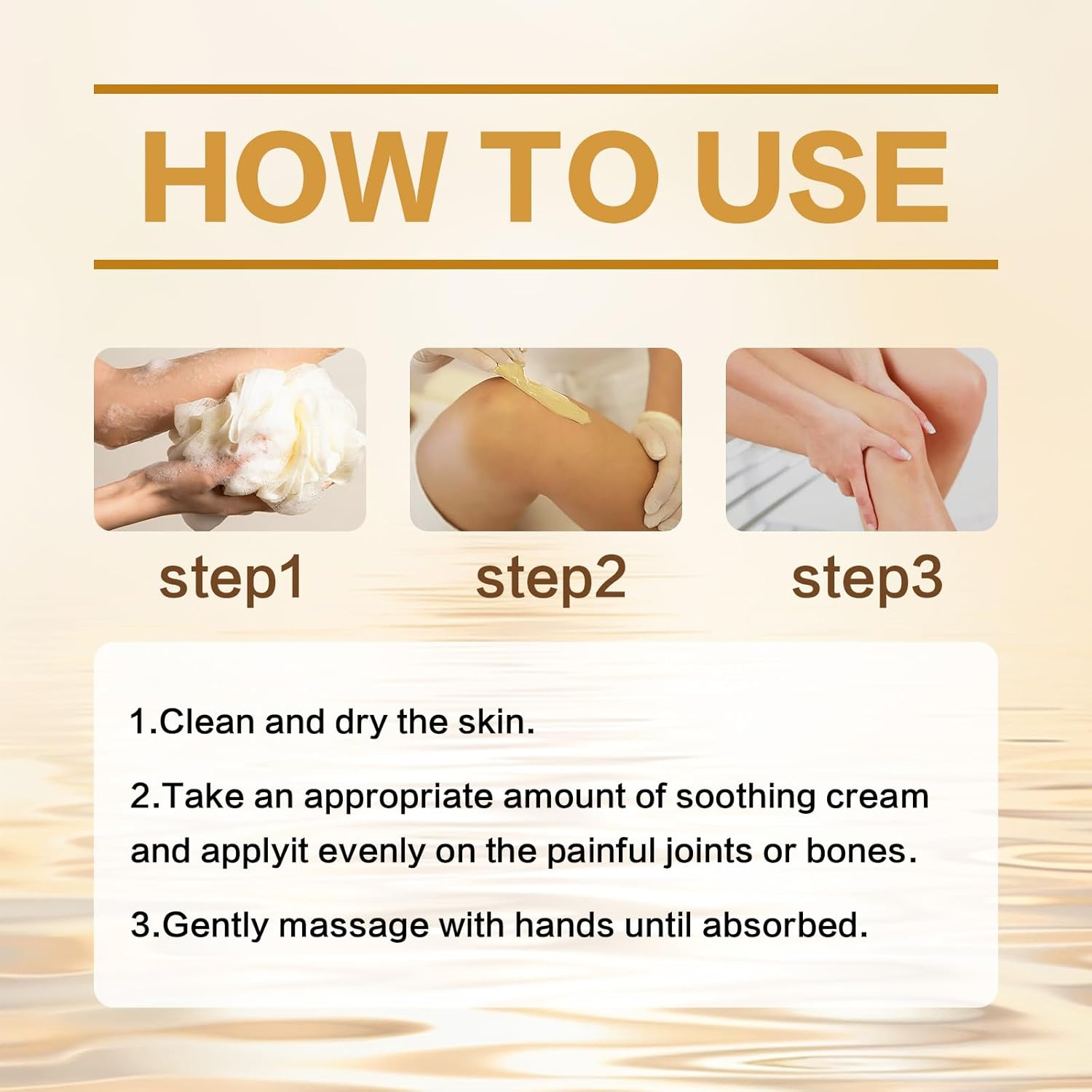 HOW TO USE

step1

step2

step3

1.Clean and dry the skin.

2.Take an appropriate amount of soothing cream and applyit evenly on the painful joints or bones.

3.Gently massage with hands until absorbed.