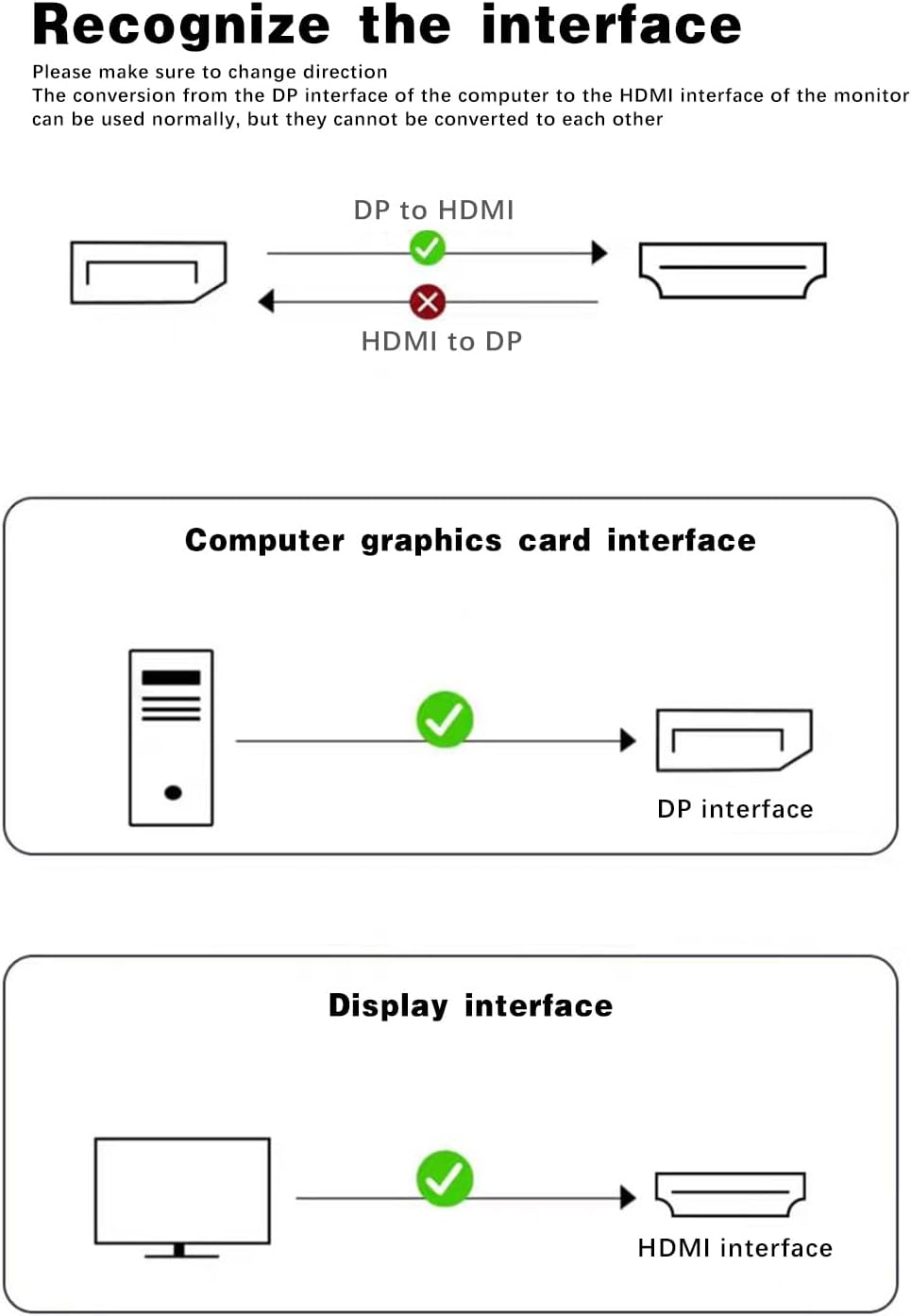 Recognize the interface

Please make sure to change direction
The conversion from the DP interface of the computer to the HDMI interface of the monitor can be used normally, but they cannot be converted to each other

DP to HDMI

HDMI to DP

Computer graphics card interface

DP interface

Display interface

HDMI interface