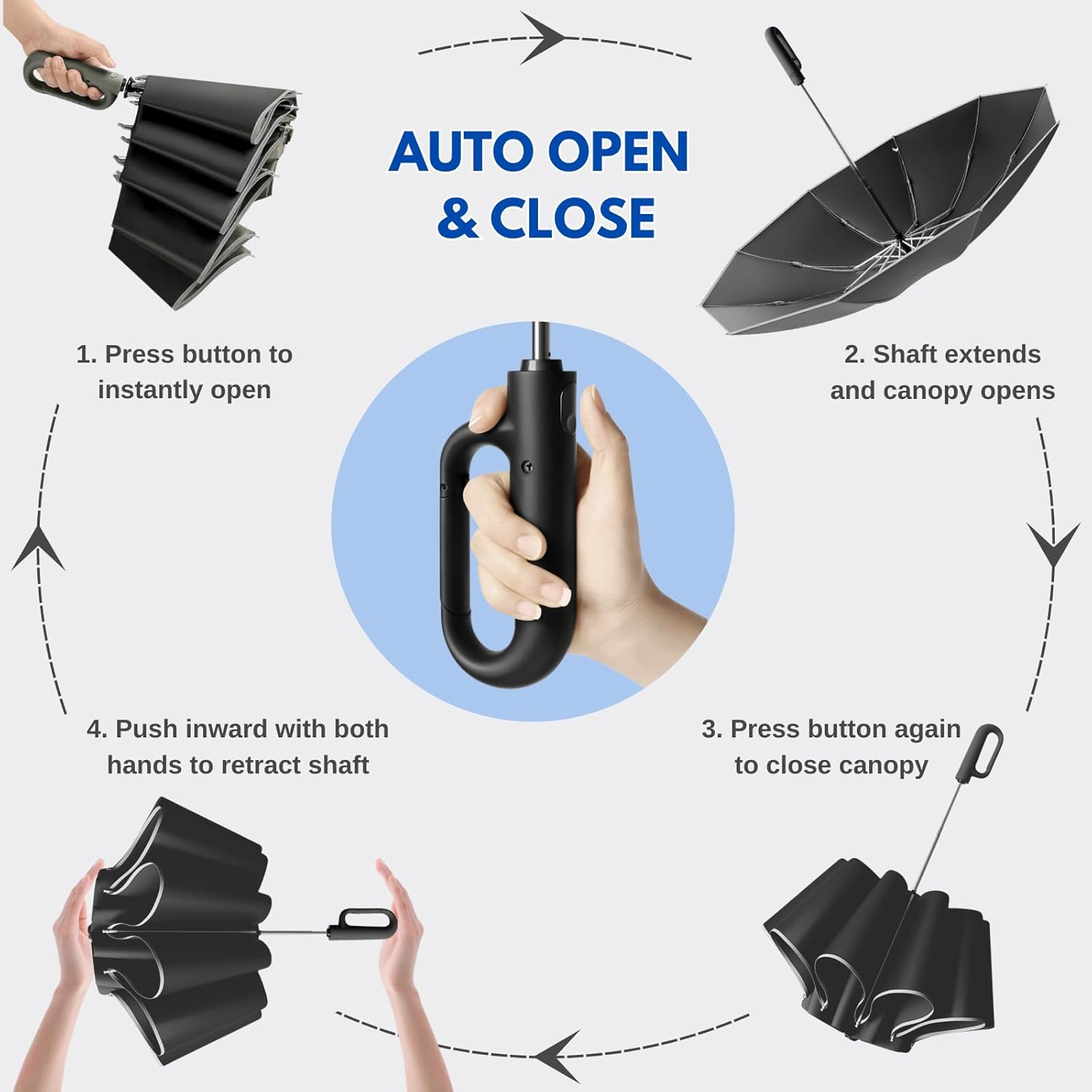 AUTO OPEN & CLOSE

1. Press button to instantly open

2. Shaft extends and canopy opens

3. Press button again to close canopy

4. Push inward with both hands to retract shaft