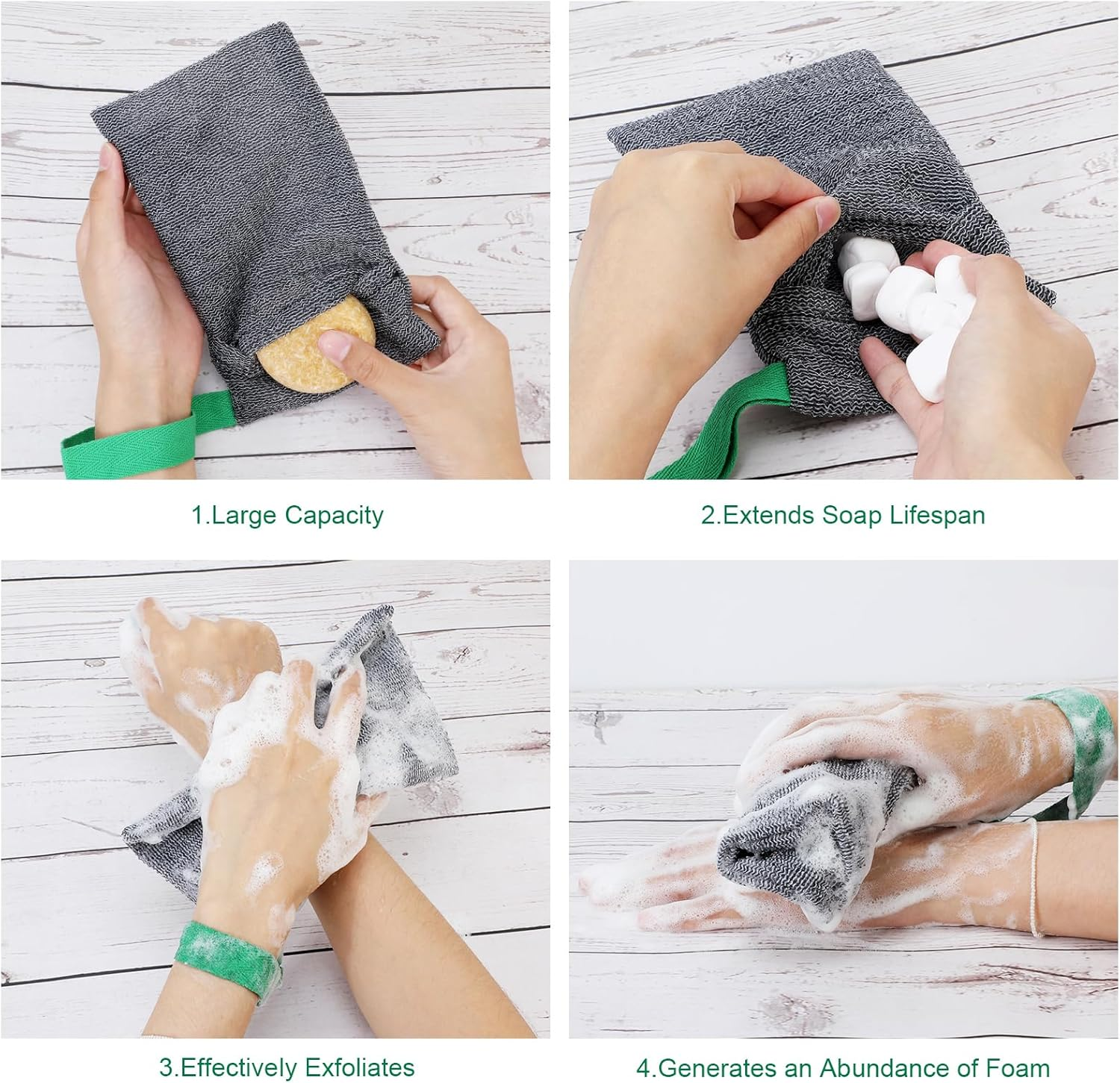 1.Large Capacity

2.Extends Soap Lifespan

3.Effectively Exfoliates

4.Generates an Abundance of Foam