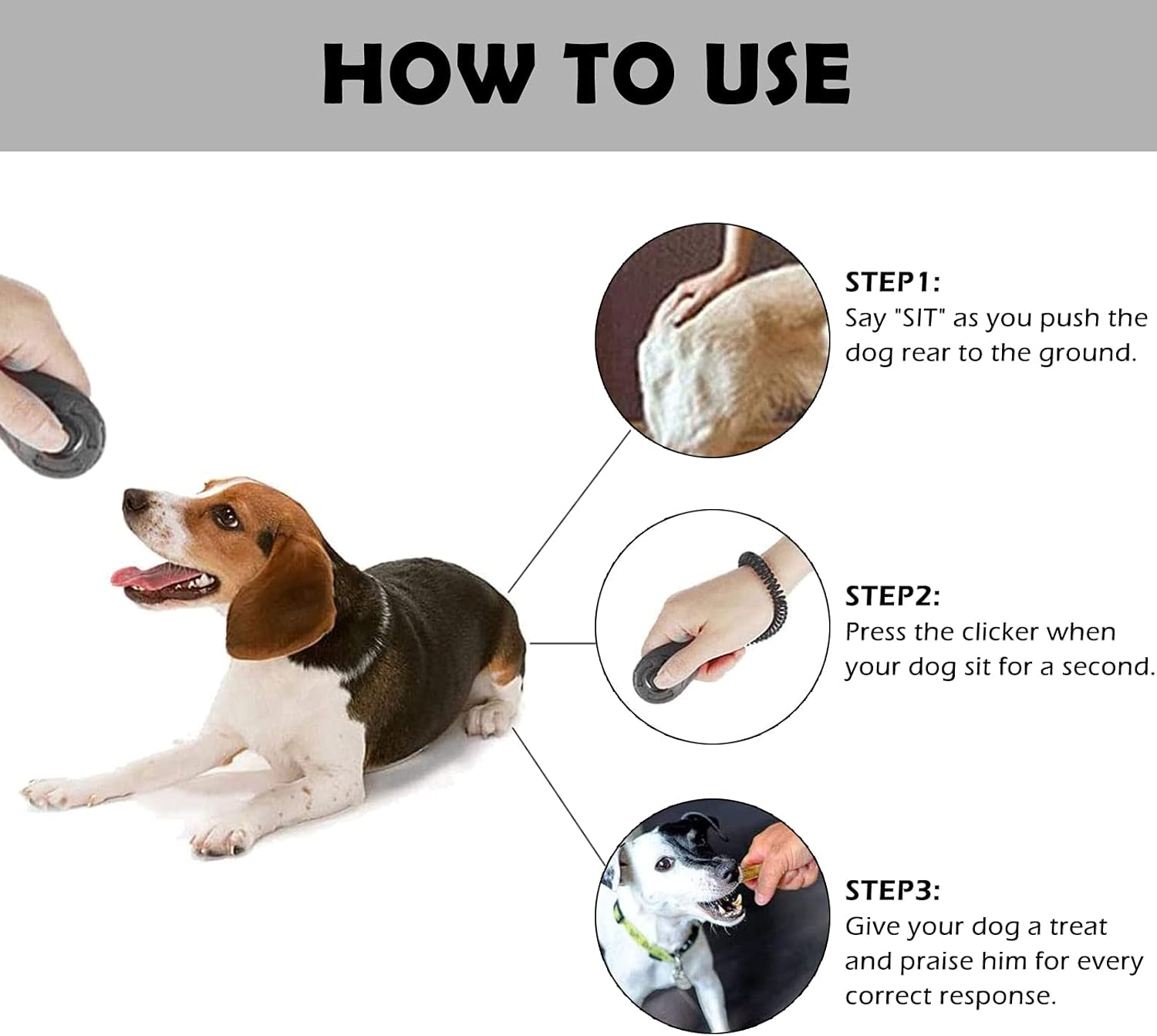 HOW TO USE

STEP1:
Say "SIT" as you push the dog rear to the ground.

STEP2:
Press the clicker when your dog sit for a second.

STEP3:
Give your dog a treat and praise him for every correct response.