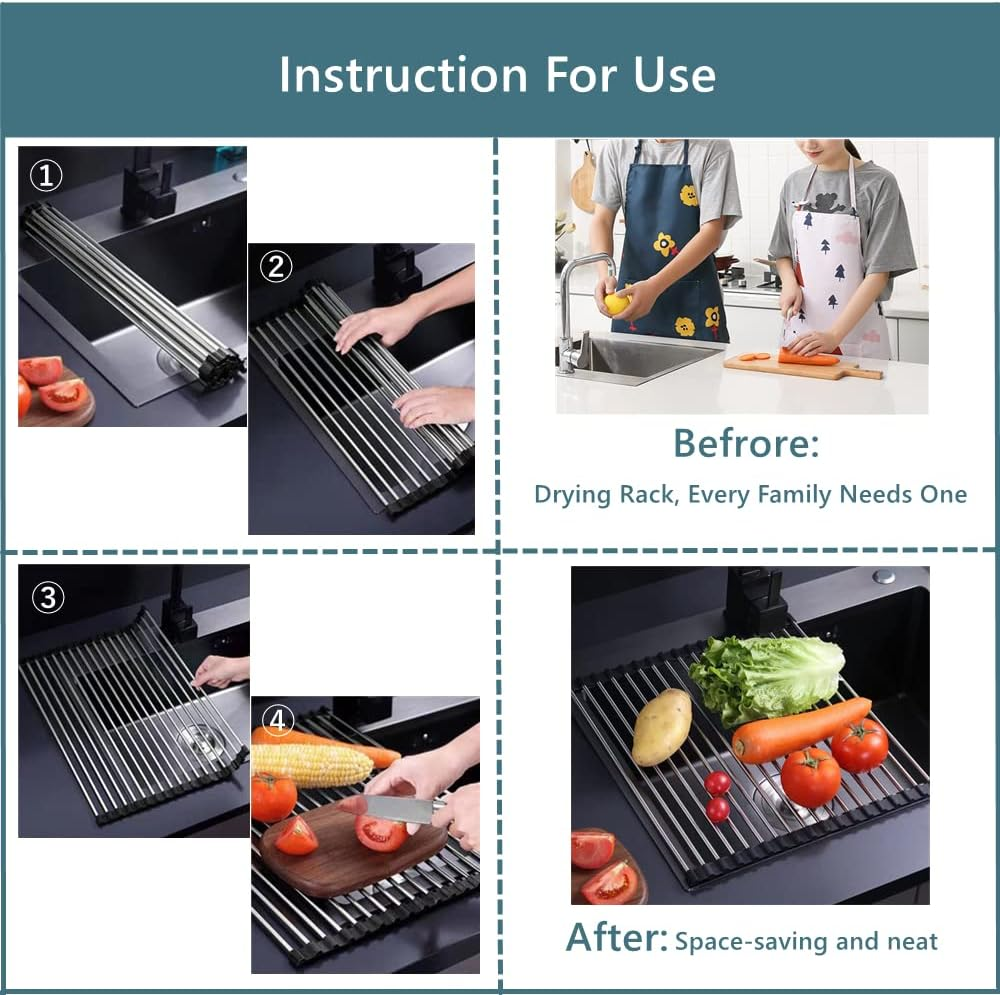 Instruction For Use

①

②

Befrore:

Drying Rack, Every Family Needs One

③

④

After: Space-saving and neat