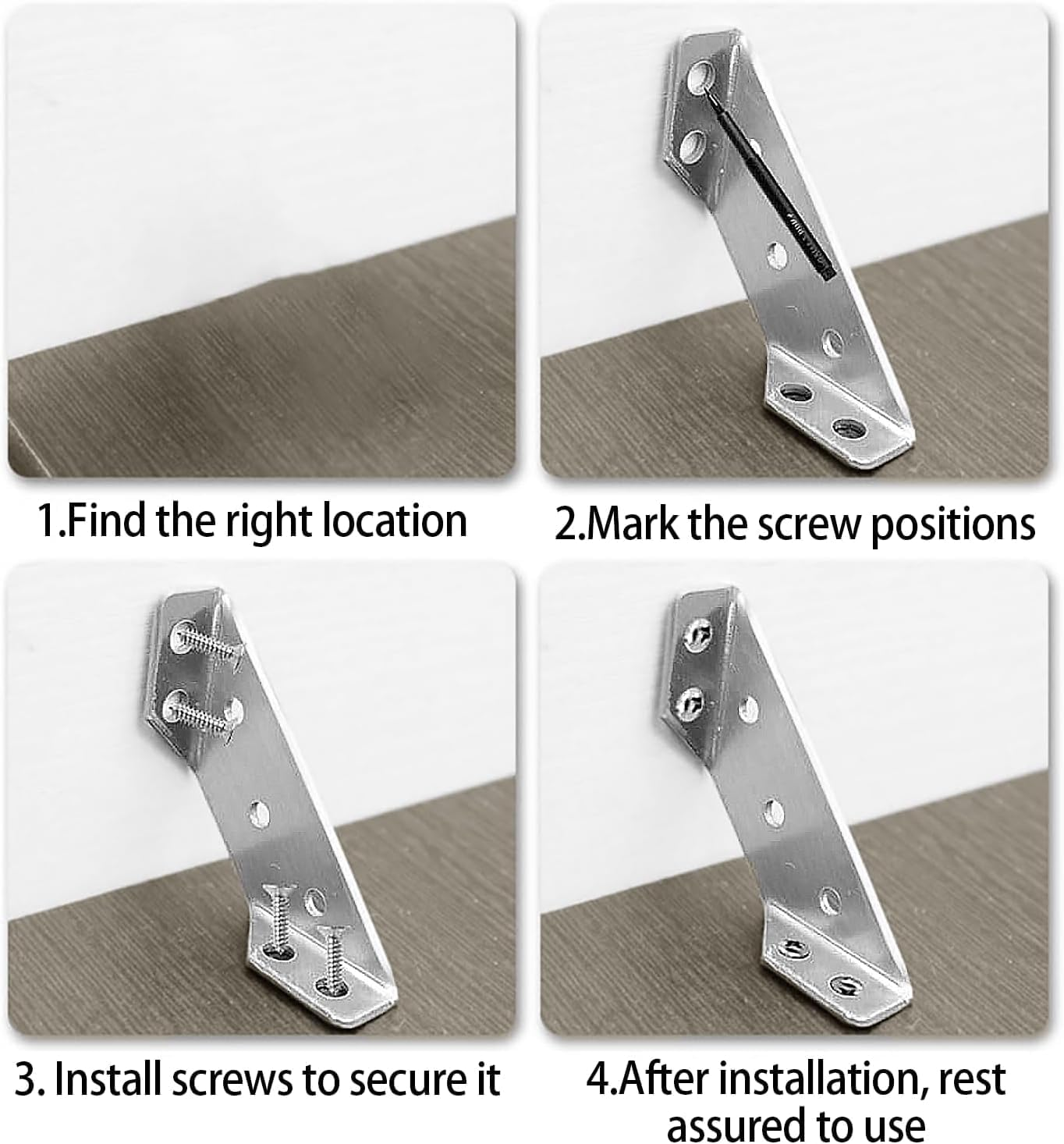 1.Find the right location

2.Mark the screw positions

3. Install screws to secure it

4.After installation, rest assured to use