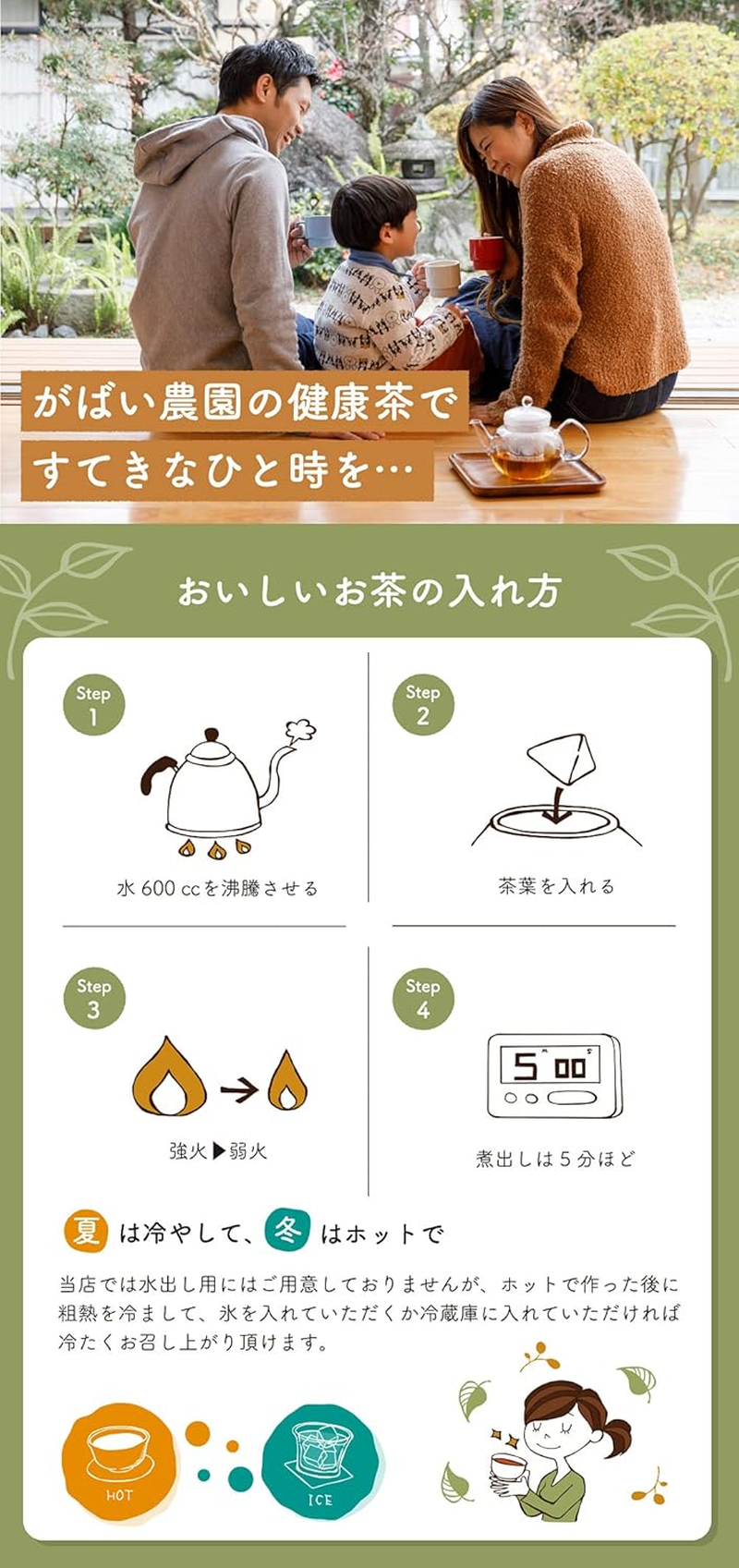 がばい農園の健康茶で
すてきなひと時を…

おいしいお茶の入れ方

Step 1

水 600 ccを沸騰させる

Step 2

茶葉を入れる

Step 3

強火▶弱火

Step 4

5 00

煮出しは5分ほど

夏 は冷やして、冬 はホットで

当店では水出し用にはご用意しておりませんが、ホットで作った後に粗熱を冷まして、氷を入れていただくか冷蔵庫に入れていただければ冷たくお召し上がり頂けます。

HOT

ICE