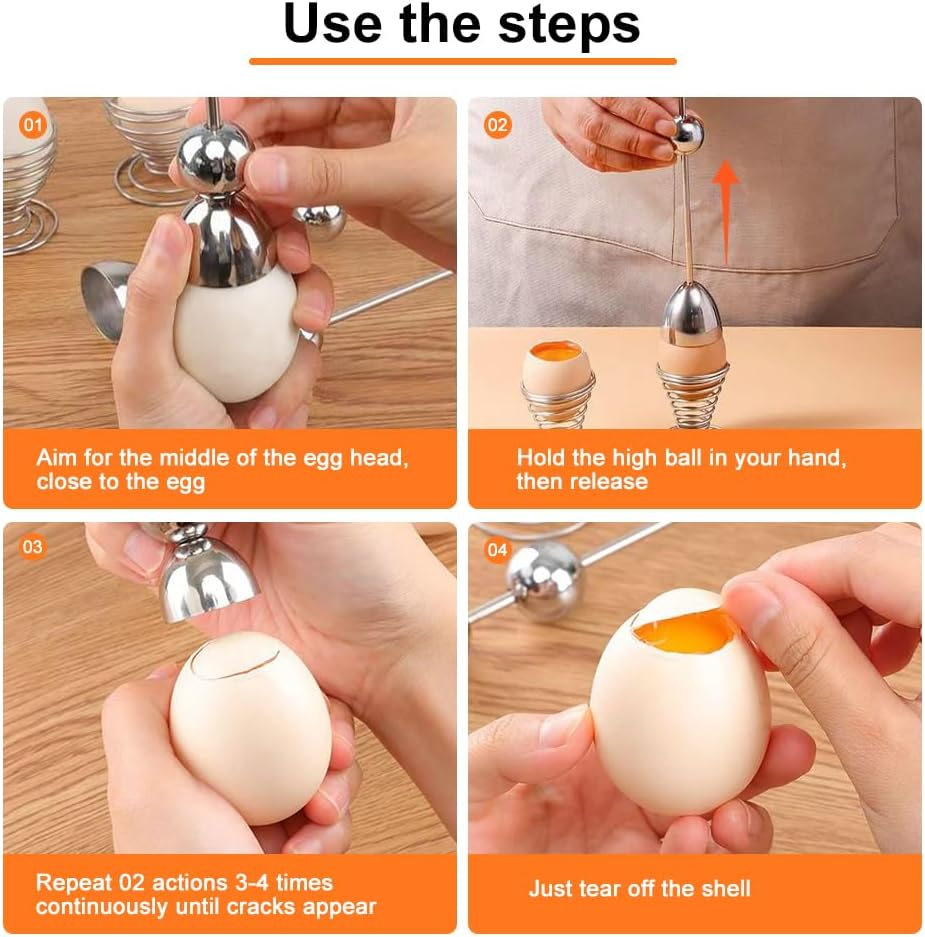 Use the steps

01

Aim for the middle of the egg head, close to the egg

02

Hold the high ball in your hand, then release

03

Repeat 02 actions 3-4 times continuously until cracks appear

04

Just tear off the shell