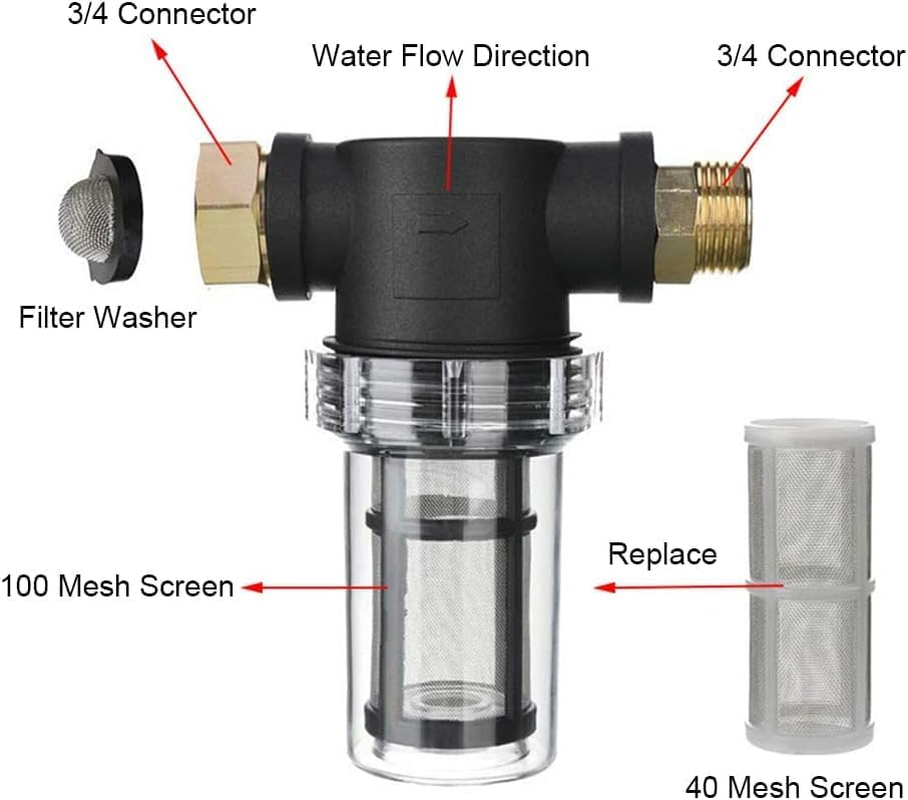 3/4 Connector

Water Flow Direction

3/4 Connector

Filter Washer

100 Mesh Screen

Replace

40 Mesh Screen